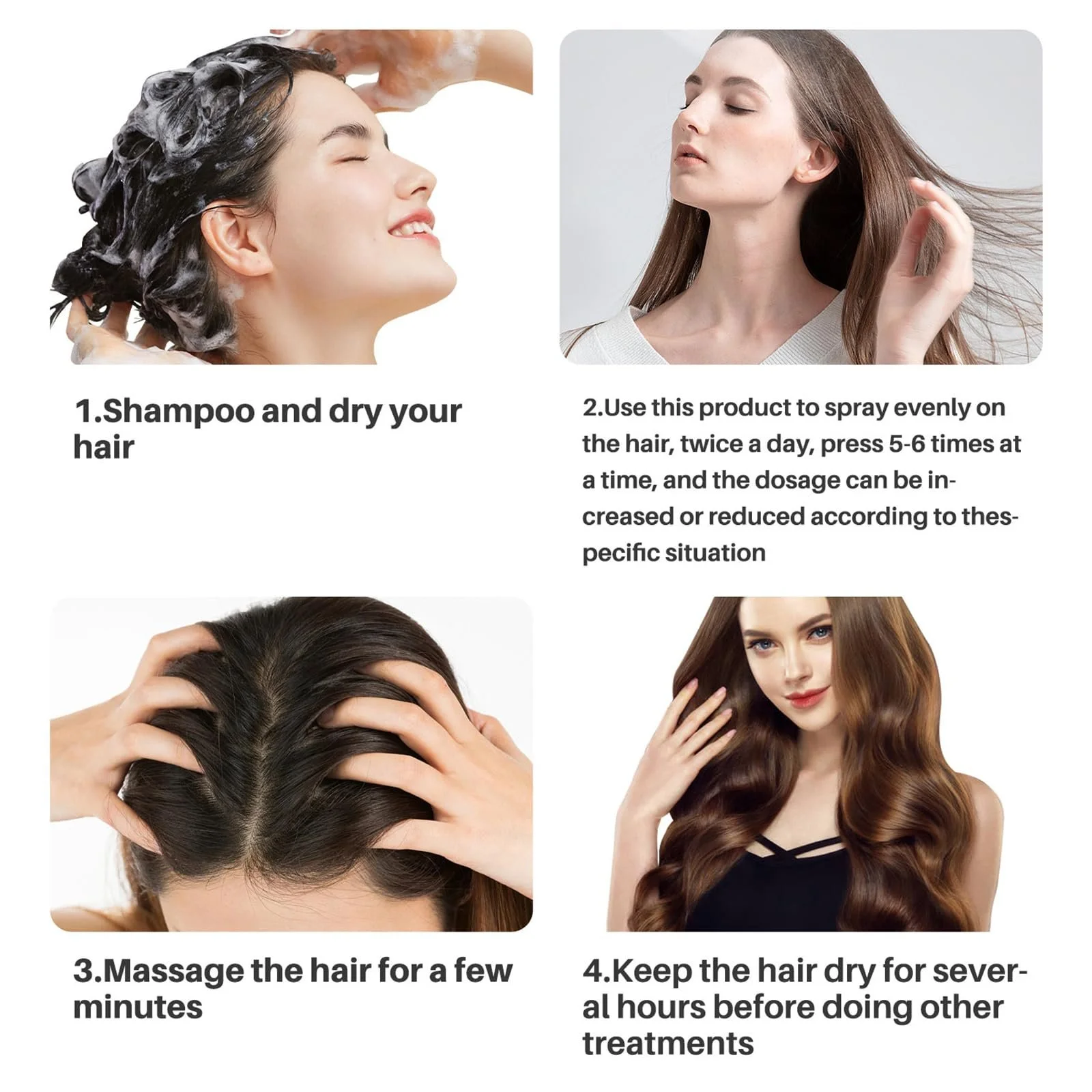 1.Shampoo and dry your hair

2.Use this product to spray evenly on the hair, twice a day, press 5-6 times at a time, and the dosage can be increased or reduced according to thespecific situation

3.Massage the hair for a few minutes

4.Keep the hair dry for several hours before doing other treatments