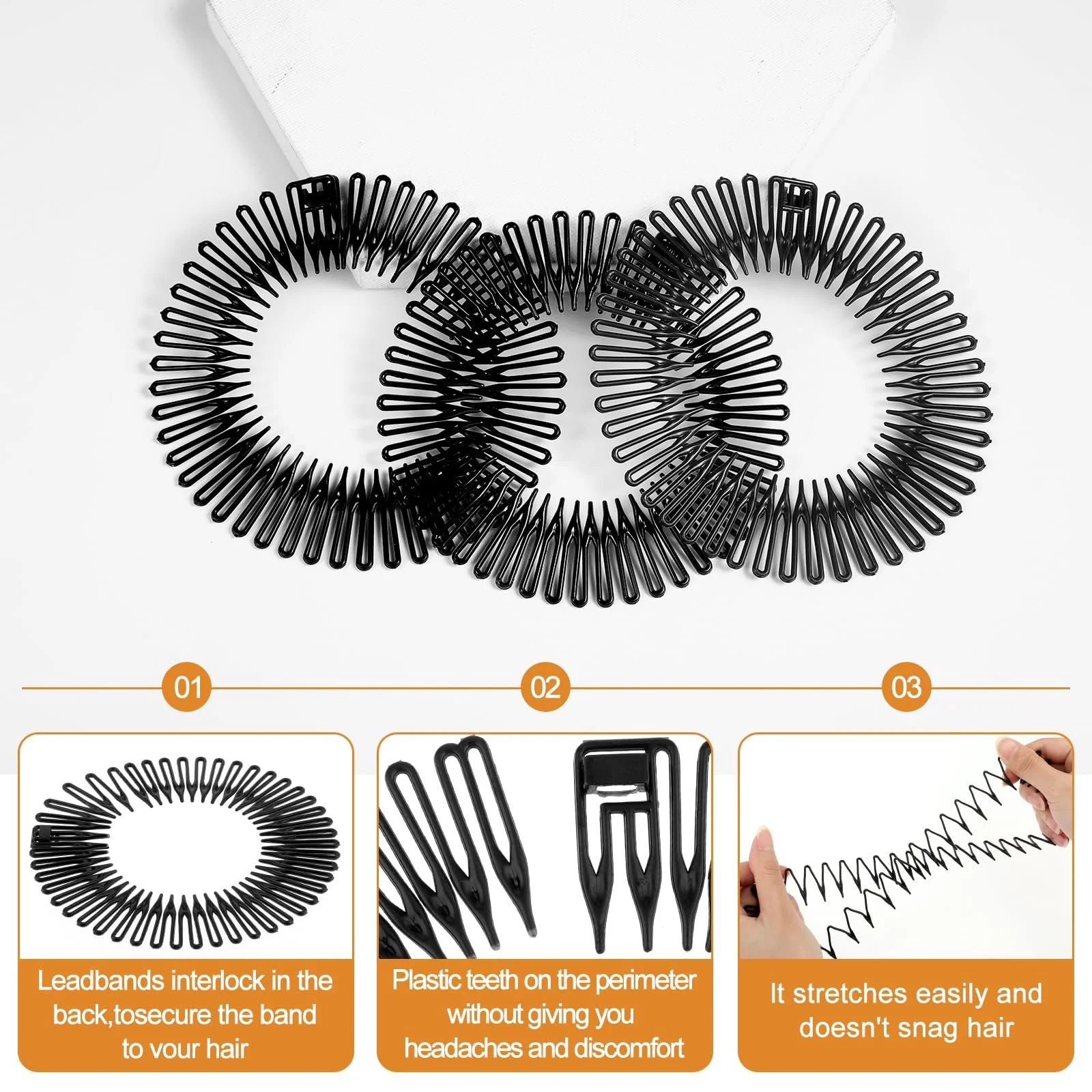 01

02

03

Leadbands interlock in the back,tosecure the band to vour hair

Plastic teeth on the perimeter without giving you headaches and discomfort

It stretches easily and doesn't snag hair