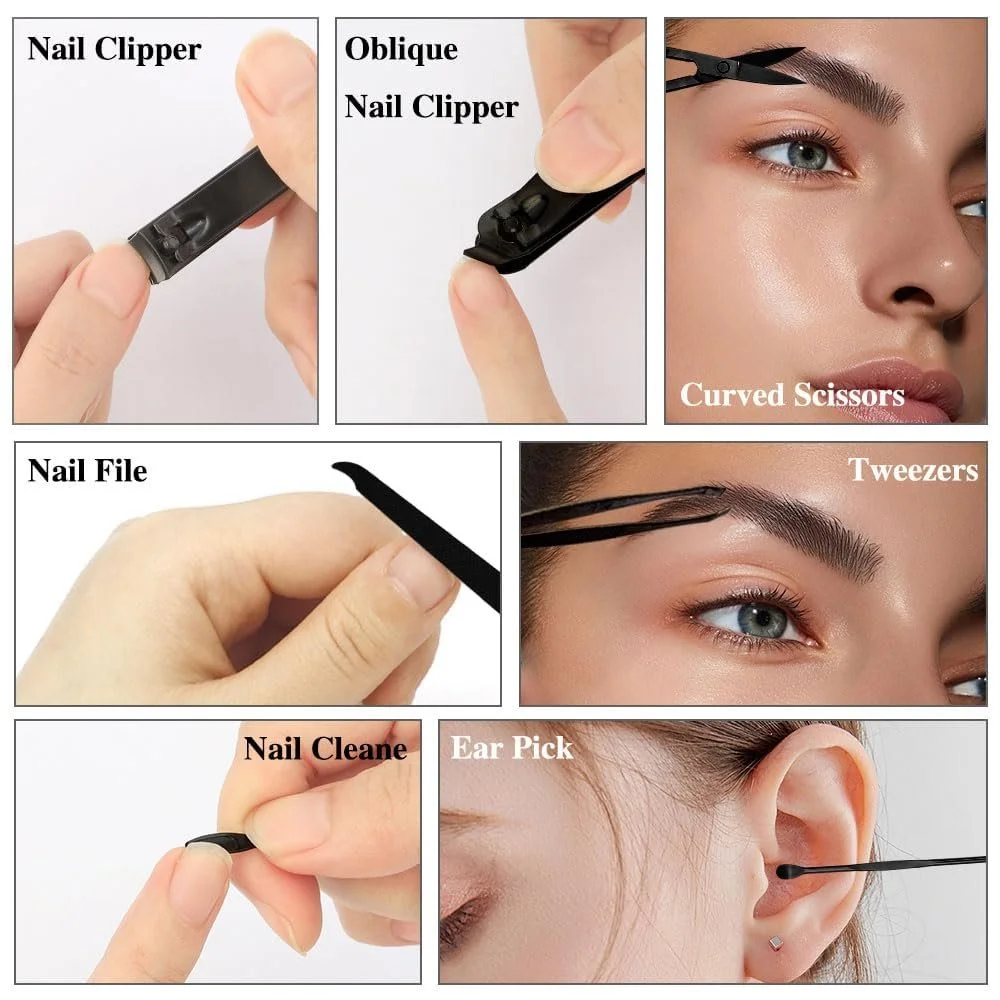 Nail Clipper

Oblique Nail Clipper

Curved Scissors

Nail File

Tweezers

Nail Cleane

Ear Pick