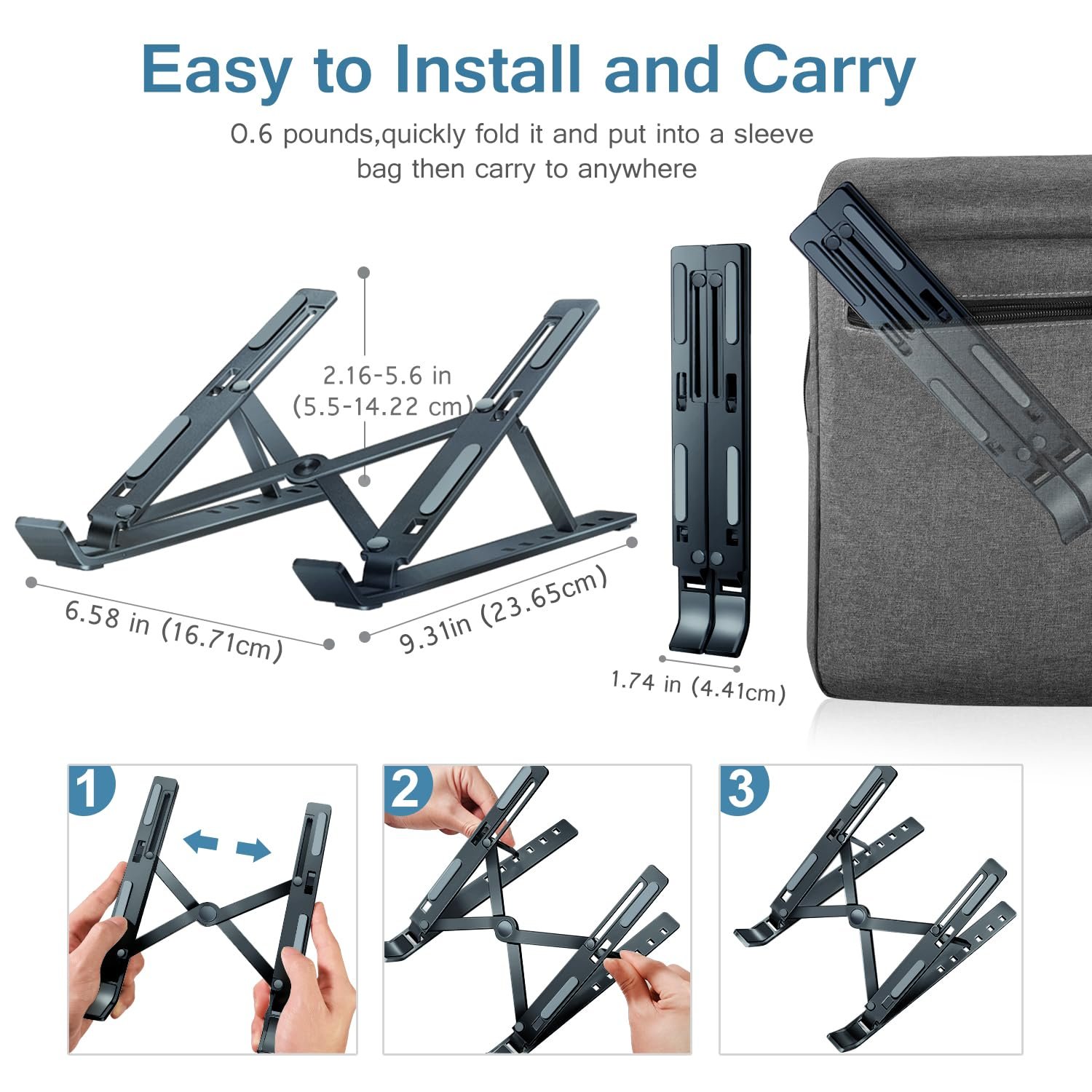 Easy to Install and Carry

0.6 pounds,quickly fold it and put into a sleeve bag then carry to anywhere

2.16-5.6 in
(5.5-14.22 cm)

6.58 in (16.71cm)

9.31in (23.65cm)

1.74 in (4.41cm)

1

2

3