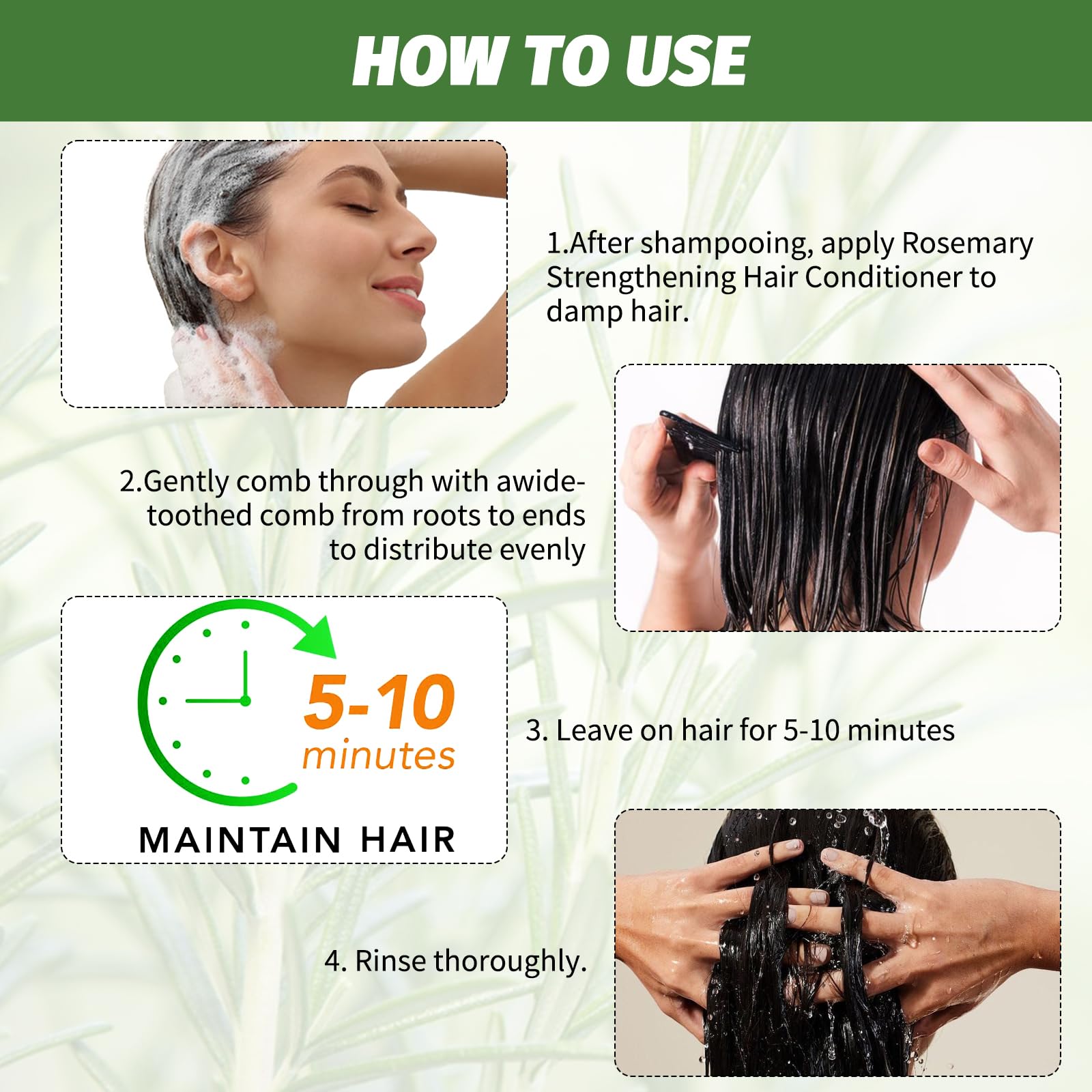 HOW TO USE

1.After shampooing, apply Rosemary Strengthening Hair Conditioner to damp hair.

2.Gently comb through with awide-toothed comb from roots to ends to distribute evenly

5-10 minutes

MAINTAIN HAIR

3. Leave on hair for 5-10 minutes

4. Rinse thoroughly.