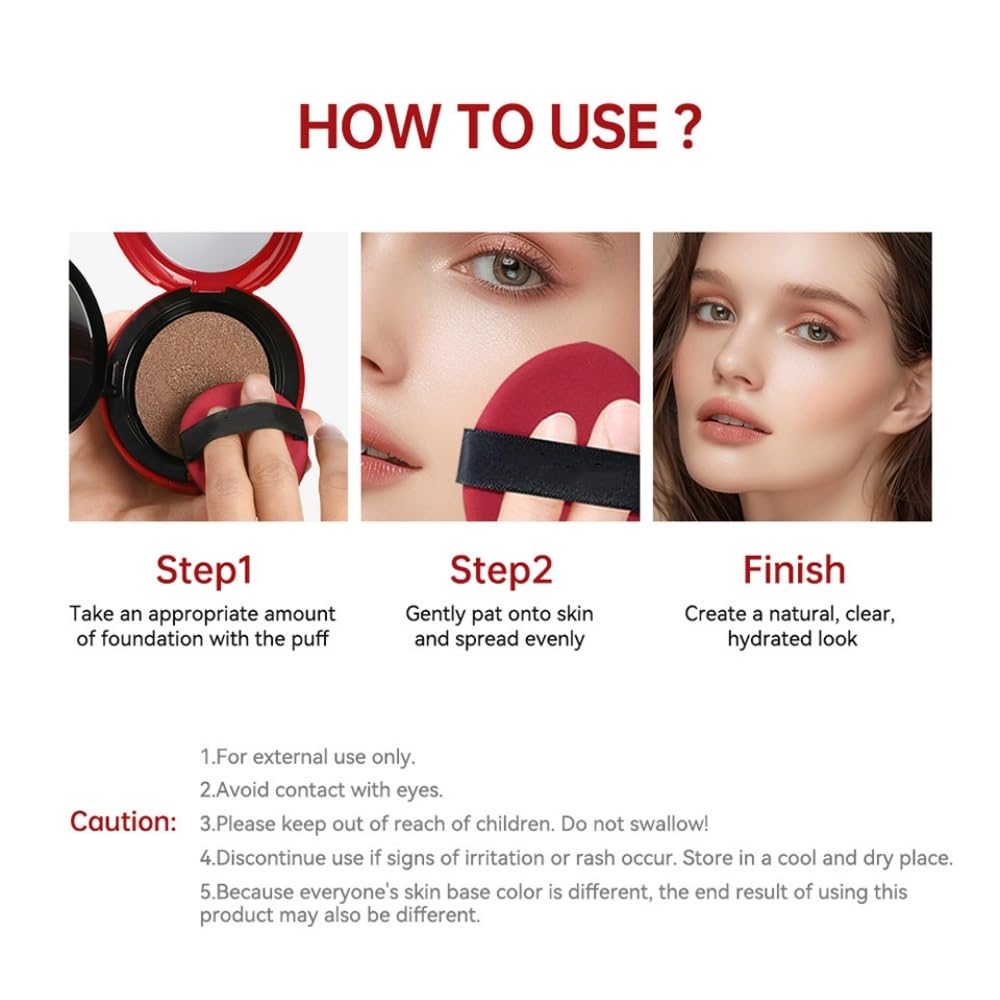 HOW TO USE ?

Step1
Take an appropriate amount of foundation with the puff

Step2
Gently pat onto skin and spread evenly

Finish
Create a natural, clear, hydrated look

Caution:
1.For external use only.
2.Avoid contact with eyes.
3.Please keep out of reach of children. Do not swallow!
4.Discontinue use if signs of irritation or rash occur. Store in a cool and dry place.
5.Because everyone's skin base color is different, the end result of using this product may also be different.