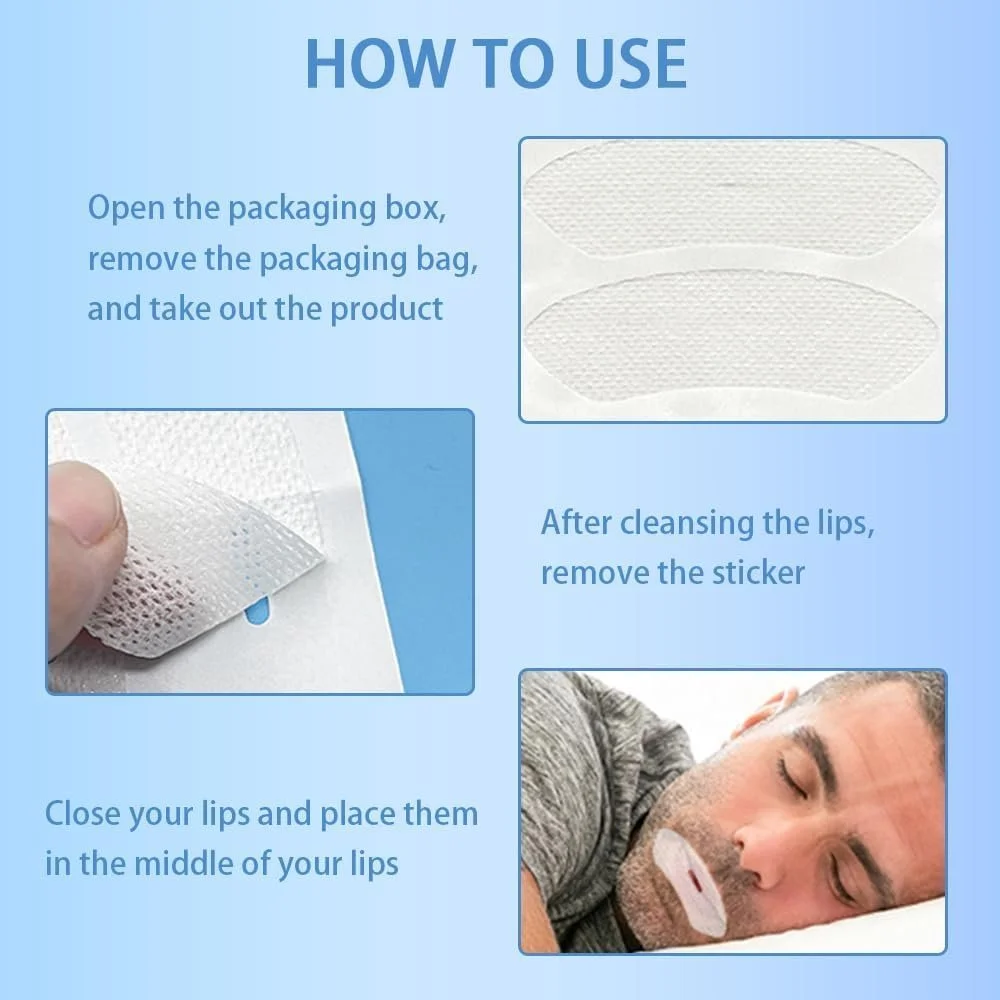 HOW TO USE

Open the packaging box, remove the packaging bag, and take out the product

After cleansing the lips, remove the sticker

Close your lips and place them in the middle of your lips