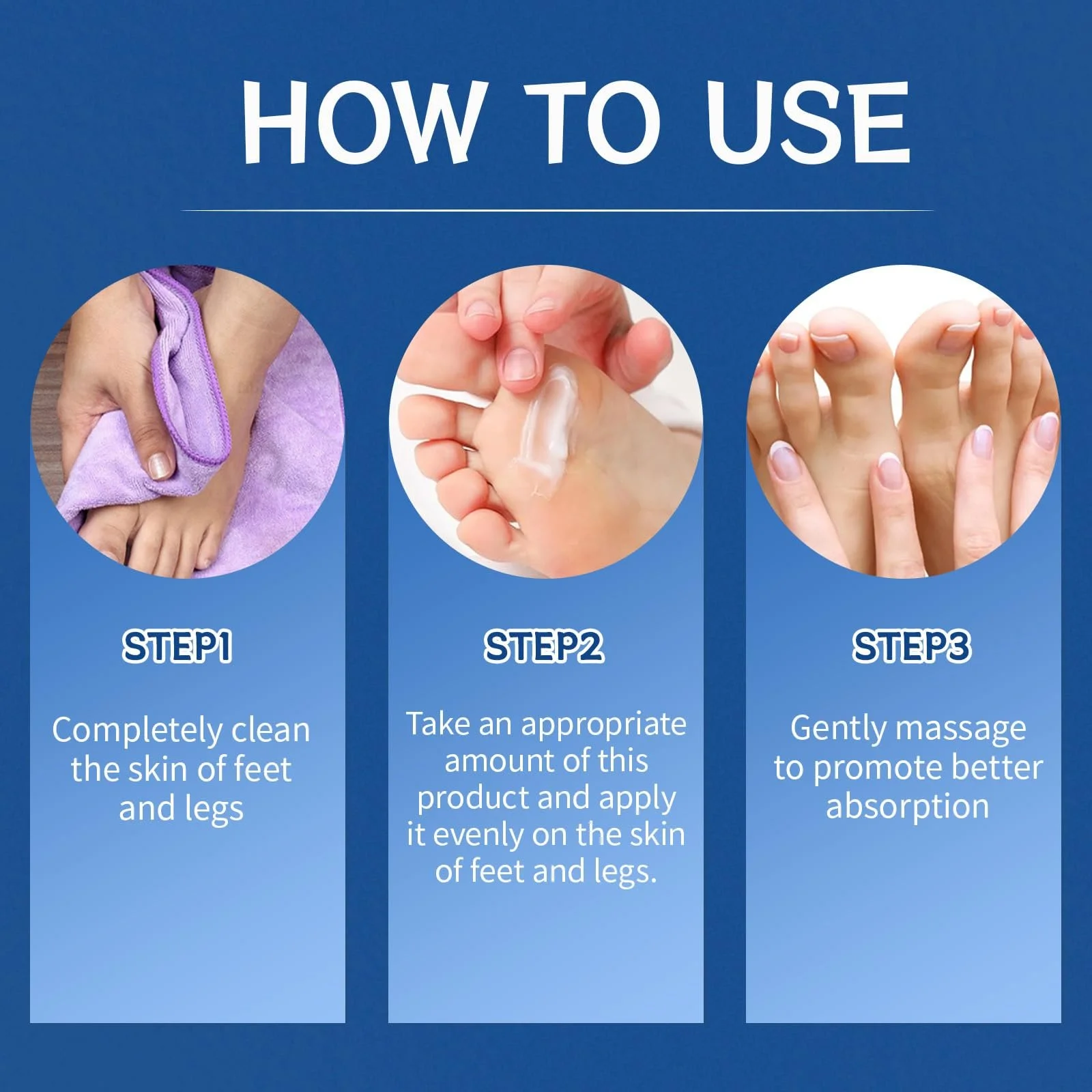 HOW TO USE

STEP1

Completely clean the skin of feet and legs

STEP2

Take an appropriate amount of this product and apply it evenly on the skin of feet and legs.

STEP3

Gently massage to promote better absorption