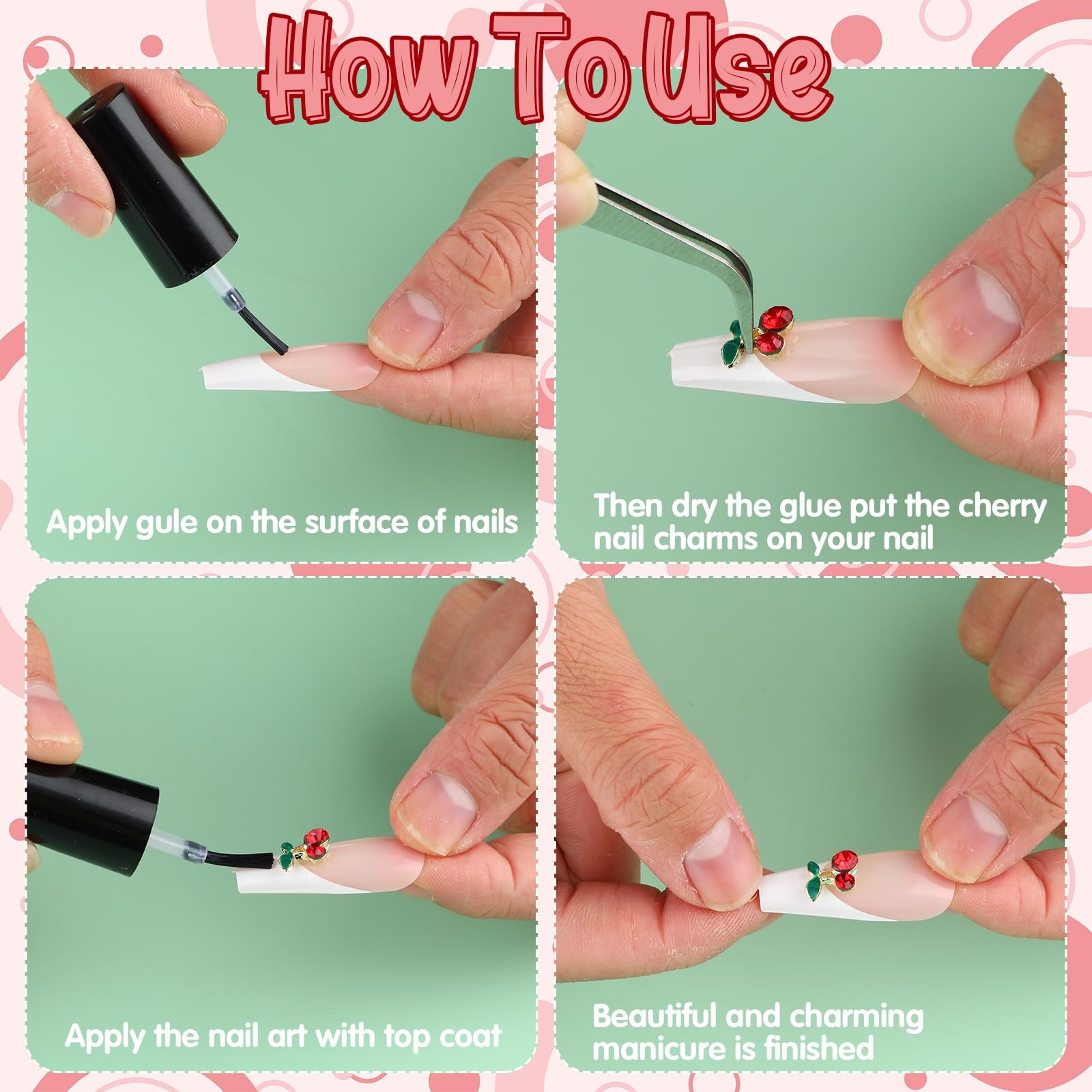 How To Use

Apply gule on the surface of nails

Then dry the glue put the cherry nail charms on your nail

Apply the nail art with top coat

Beautiful and charming manicure is finished