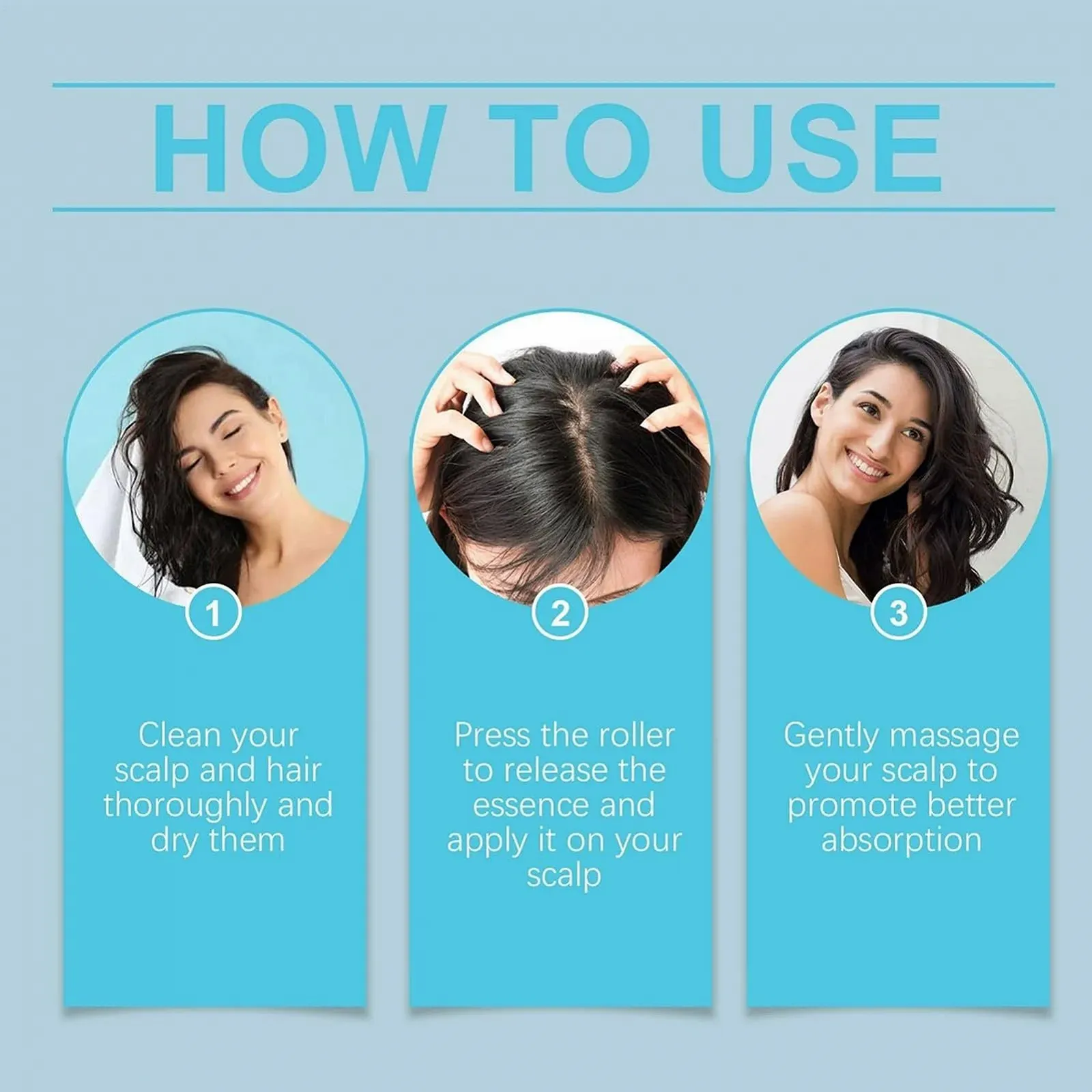 HOW TO USE

1

Clean your scalp and hair thoroughly and dry them

2

Press the roller to release the essence and apply it on your scalp

3

Gently massage your scalp to promote better absorption