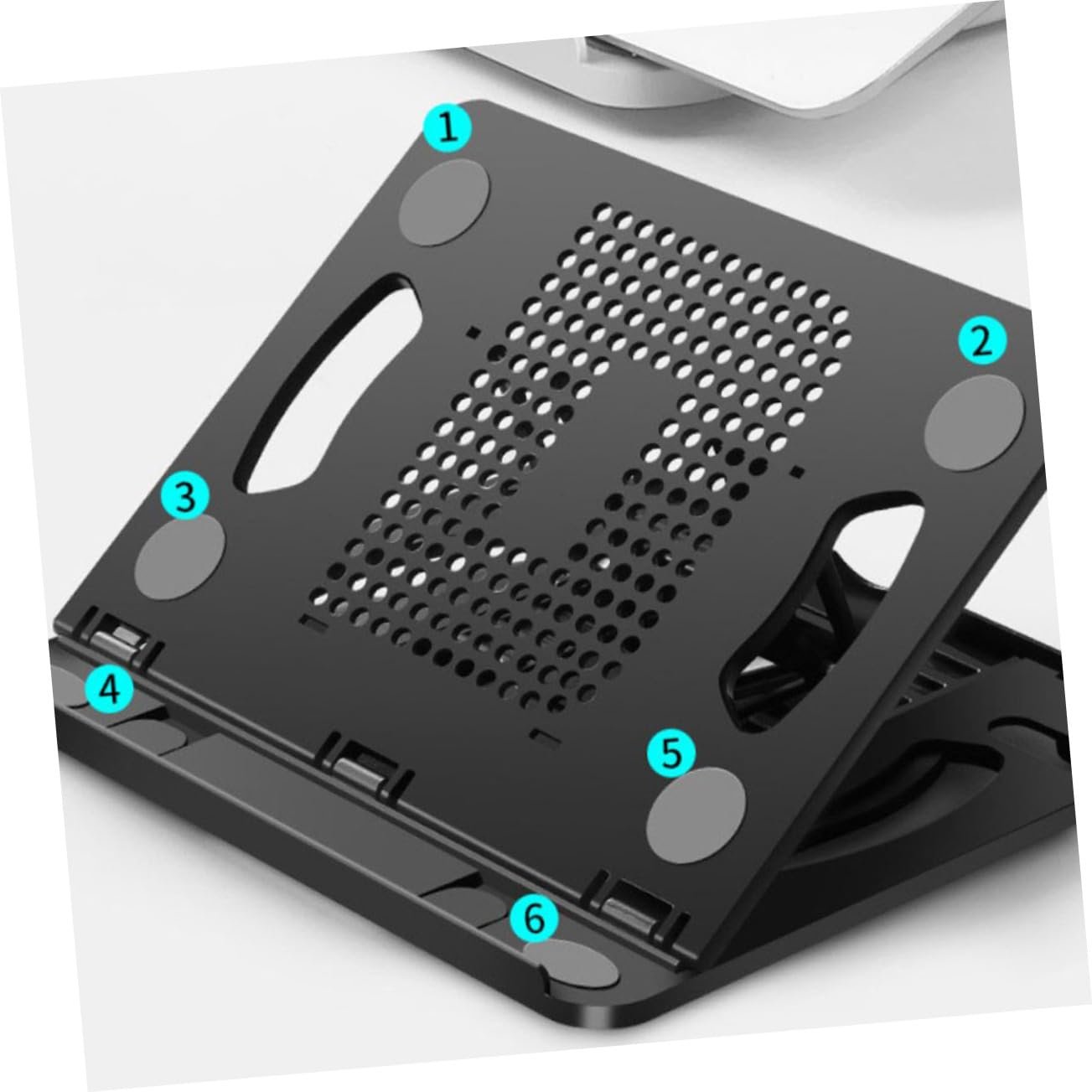 1
2
3
4
5
6