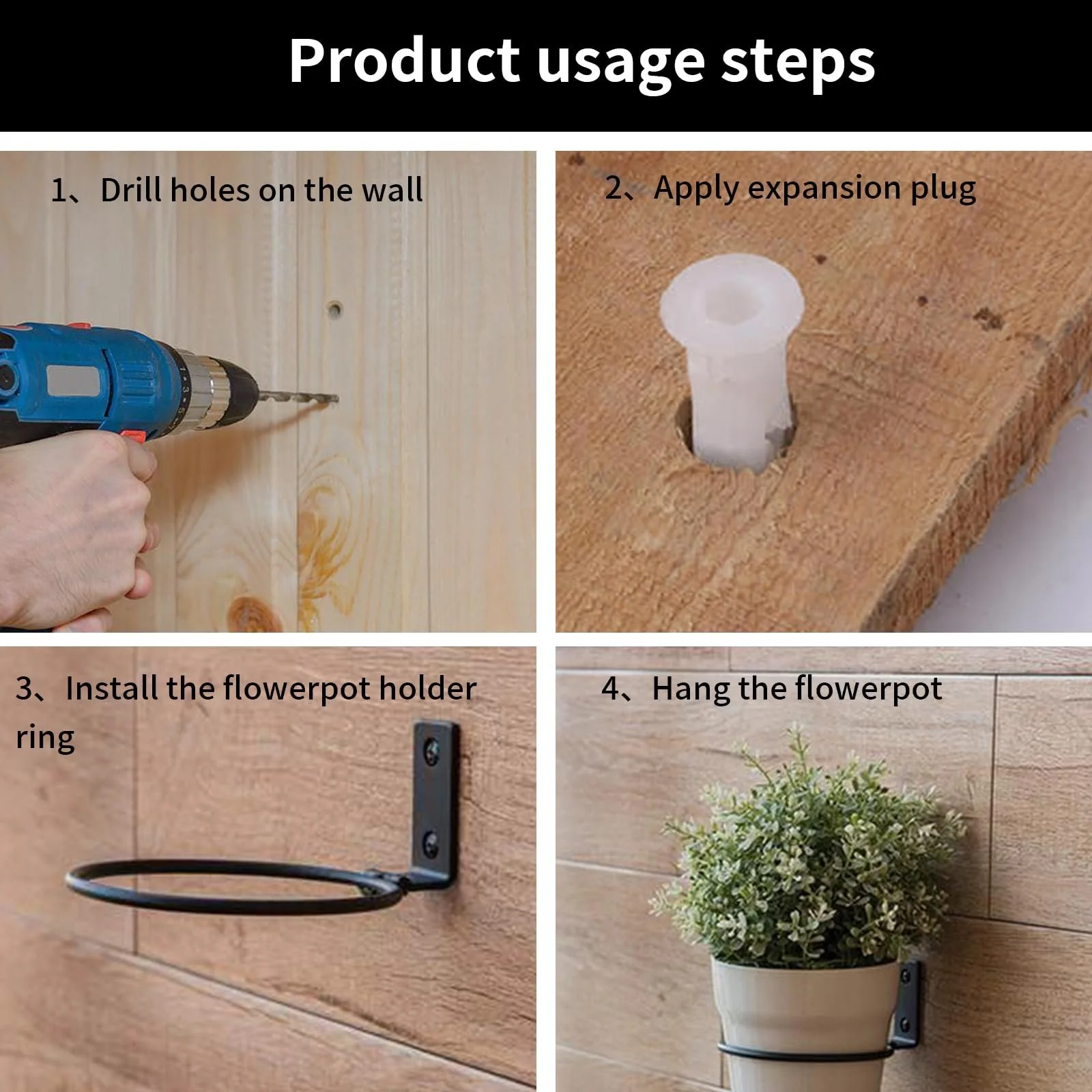 Product usage steps

1、Drill holes on the wall

2、Apply expansion plug

3、Install the flowerpot holder ring

4、Hang the flowerpot