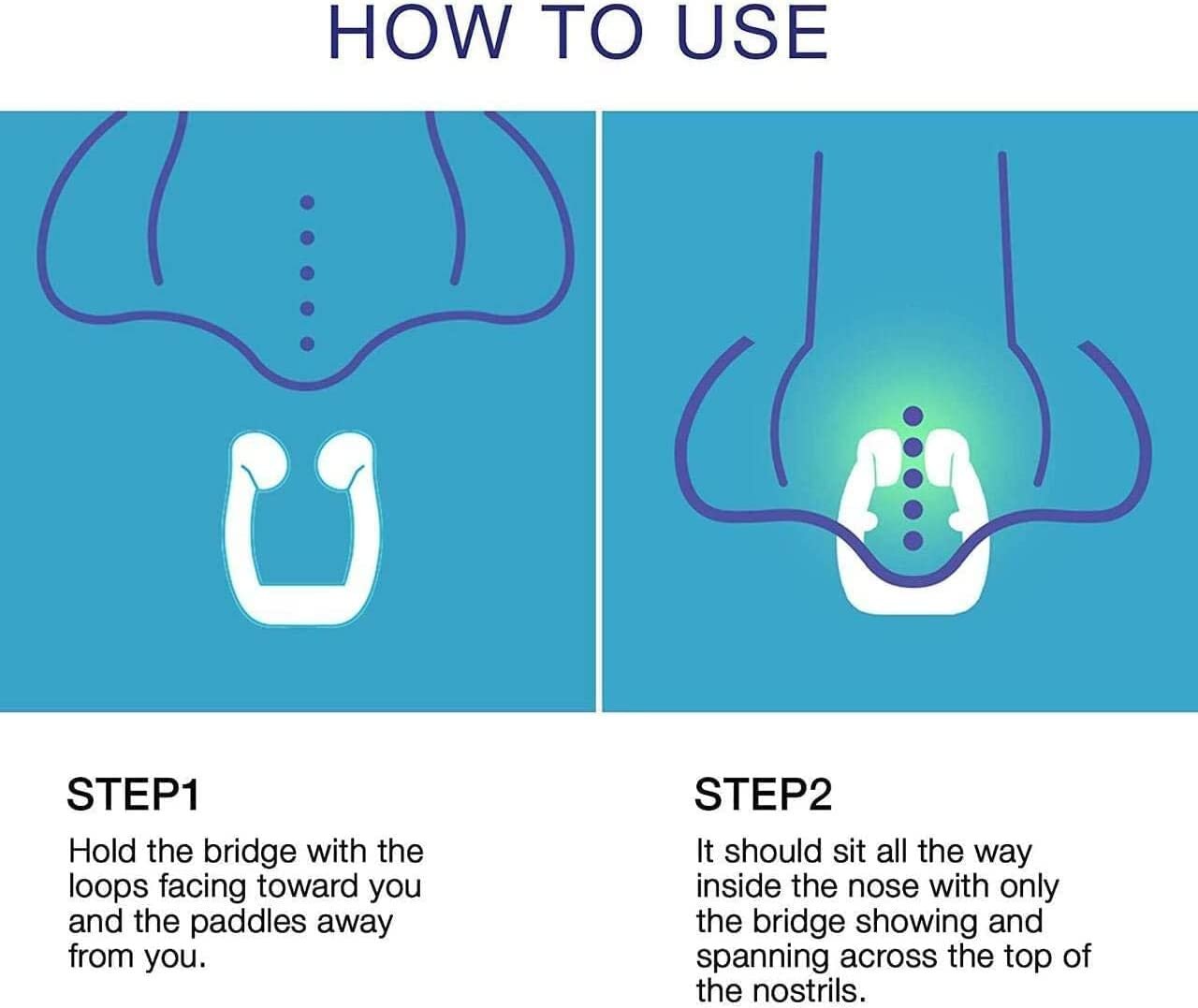 HOW TO USE

STEP1

Hold the bridge with the loops facing toward you and the paddles away from you.

STEP2

It should sit all the way inside the nose with only the bridge showing and spanning across the top of the nostrils.