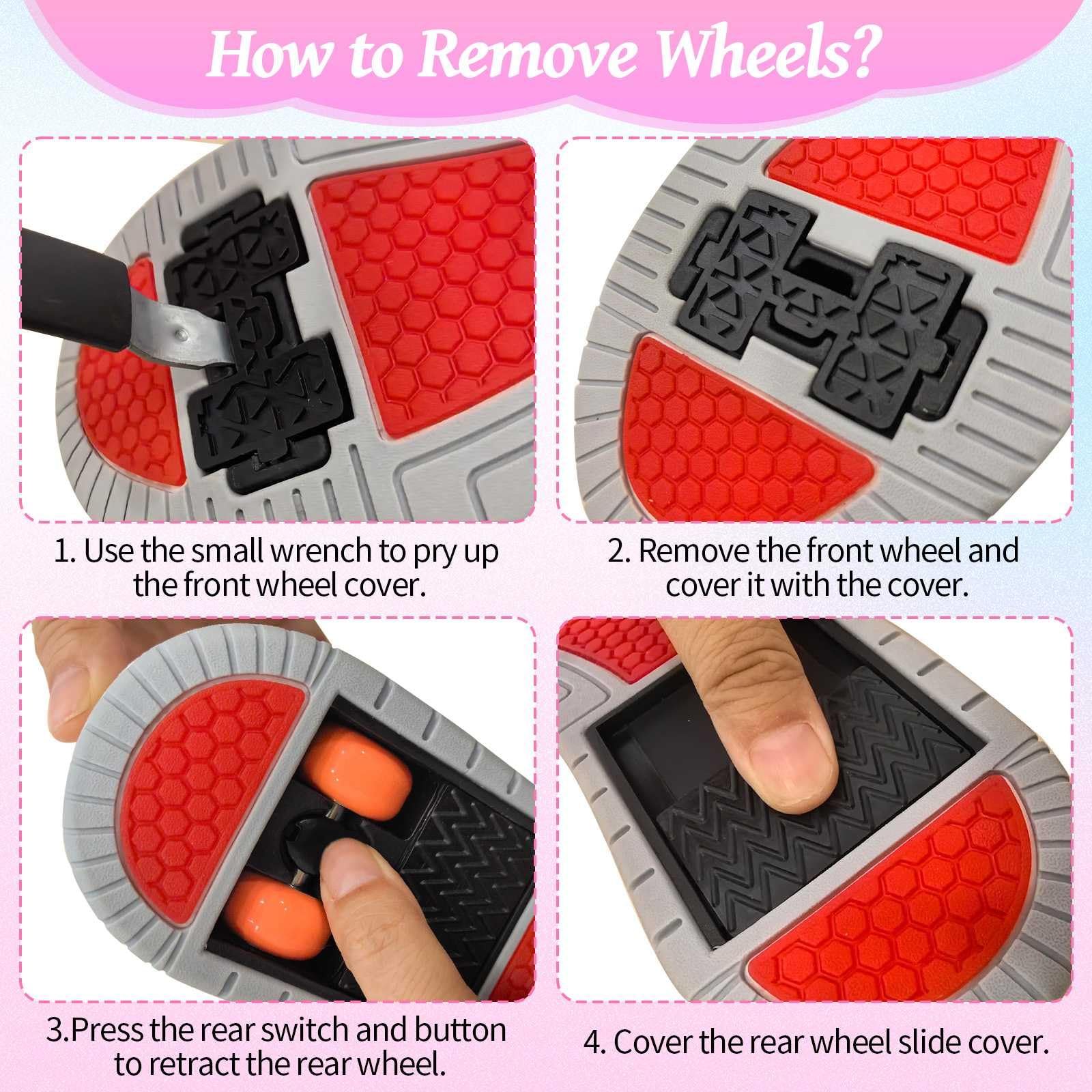 How to Remove Wheels?

1. Use the small wrench to pry up the front wheel cover.

2. Remove the front wheel and cover it with the cover.

3.Press the rear switch and button to retract the rear wheel.

4. Cover the rear wheel slide cover.