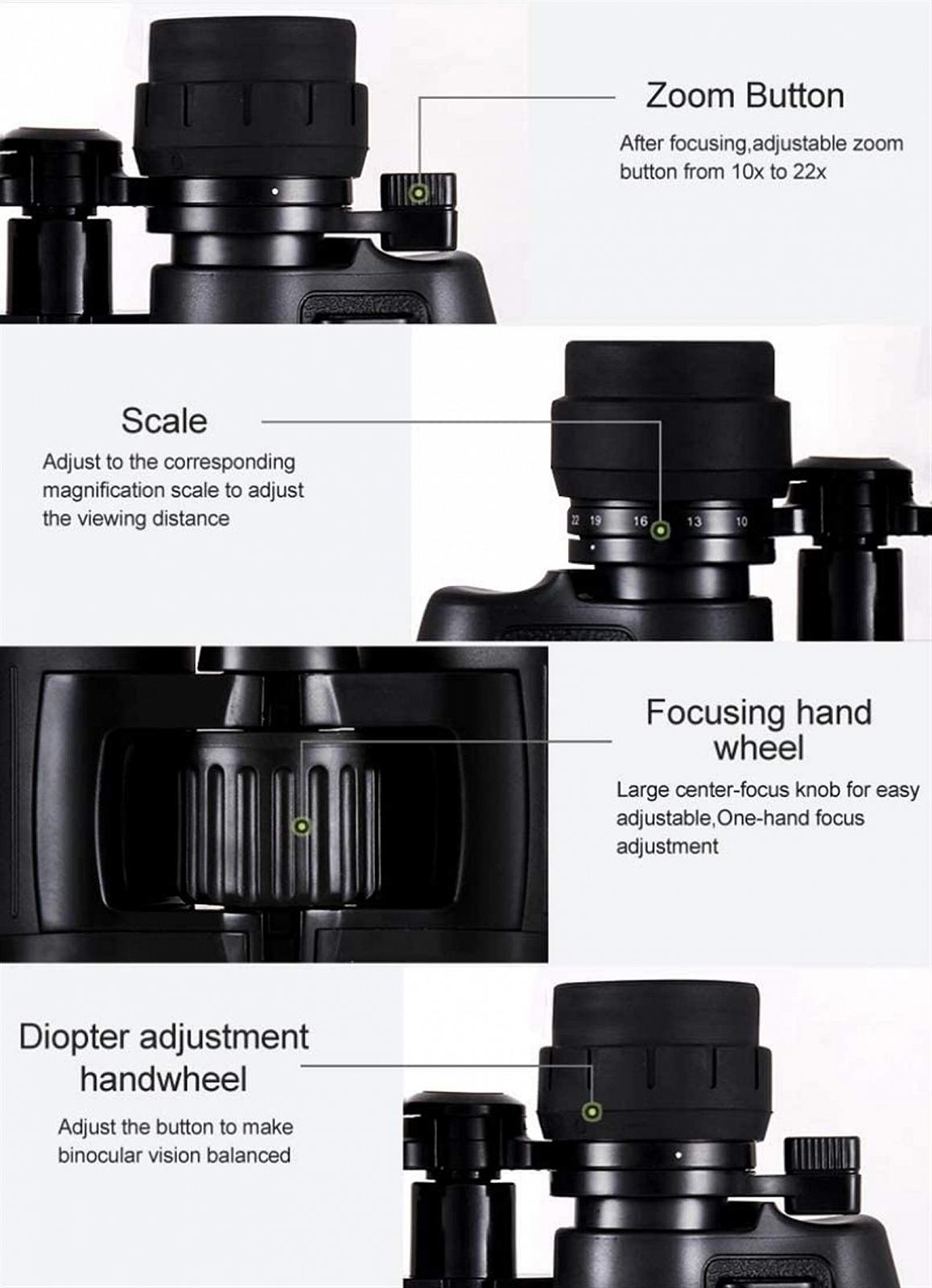 Zoom Button

After focusing,adjustable zoom button from 10x to 22x

Scale

Adjust to the corresponding magnification scale to adjust the viewing distance

22 19 16 13 10

Focusing hand wheel

Large center-focus knob for easy adjustable,One-hand focus adjustment

Diopter adjustment handwheel

Adjust the button to make binocular vision balanced