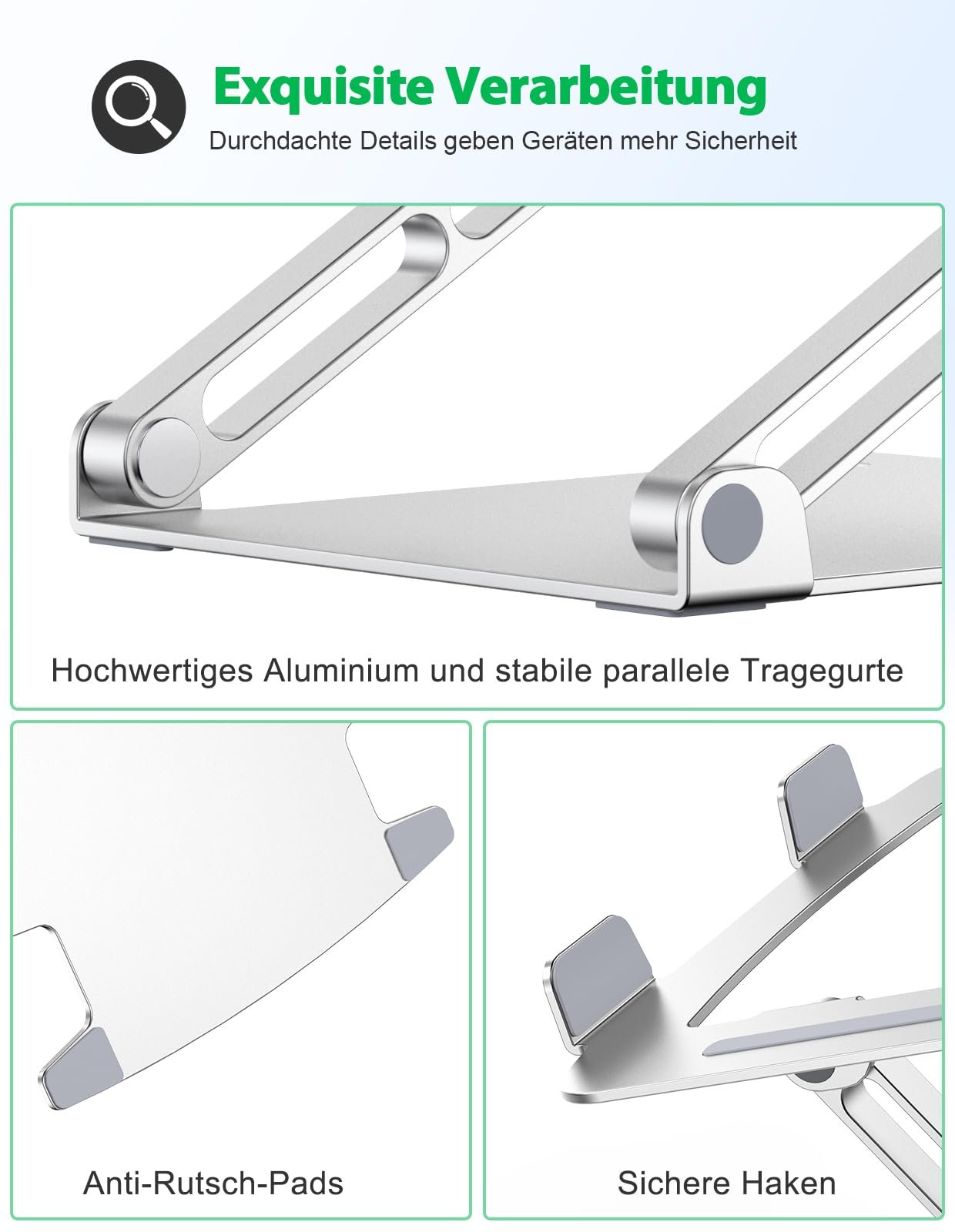 Exquisite Verarbeitung

Durchdachte Details geben Geräten mehr Sicherheit

Hochwertiges Aluminium und stabile parallele Tragegurte

Anti-Rutsch-Pads

Sichere Haken