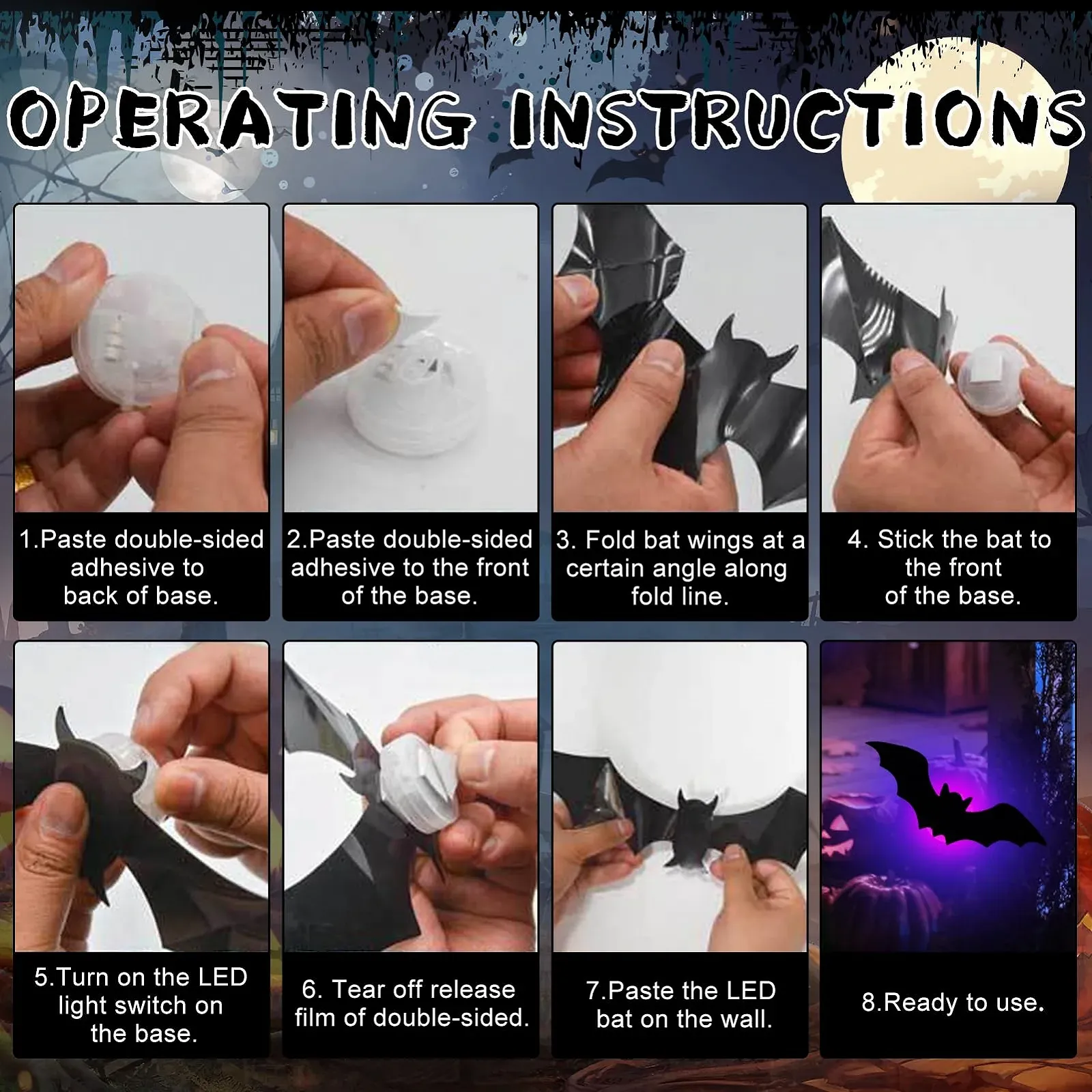 OPERATING INSTRUCTIONS

1.Paste double-sided adhesive to back of base.

2.Paste double-sided adhesive to the front of the base.

3. Fold bat wings at a certain angle along fold line.

4. Stick the bat to the front of the base.

5.Turn on the LED light switch on the base.

6. Tear off release film of double-sided.

7.Paste the LED bat on the wall.

8.Ready to use.