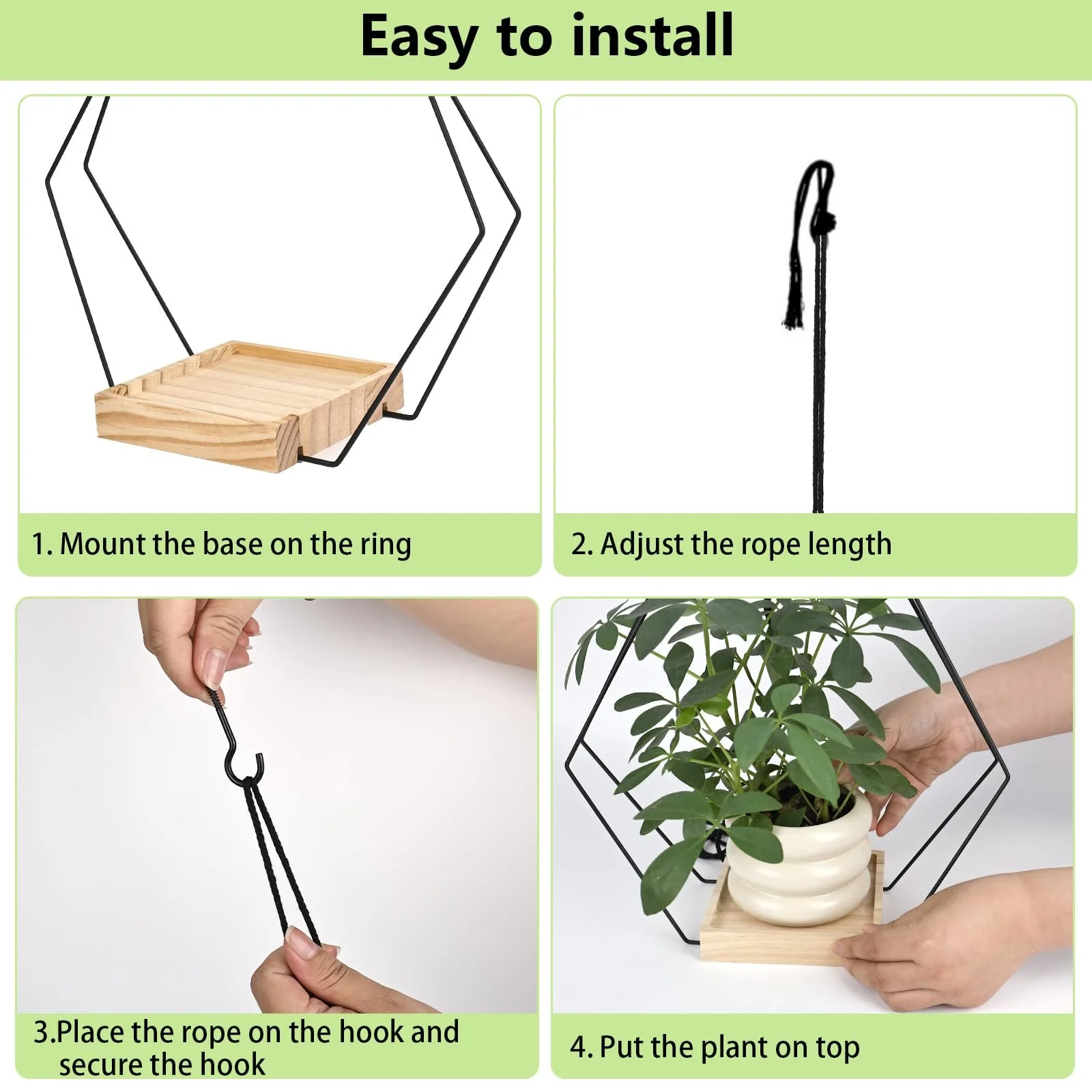 Easy to install

1. Mount the base on the ring

2. Adjust the rope length

3.Place the rope on the hook and secure the hook

4. Put the plant on top