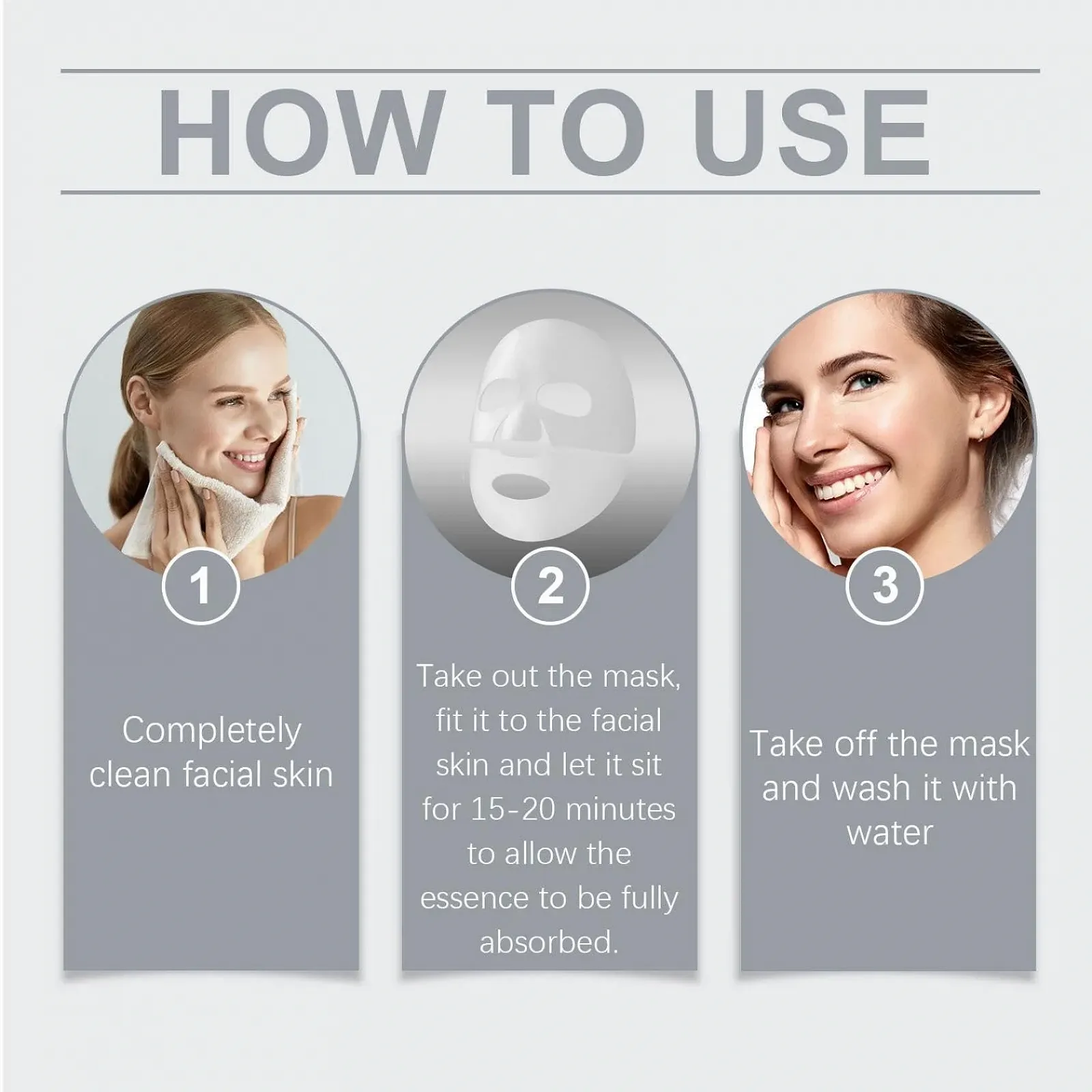 HOW TO USE

1

Completely clean facial skin

2

Take out the mask, fit it to the facial skin and let it sit for 15-20 minutes to allow the essence to be fully absorbed.

3

Take off the mask and wash it with water