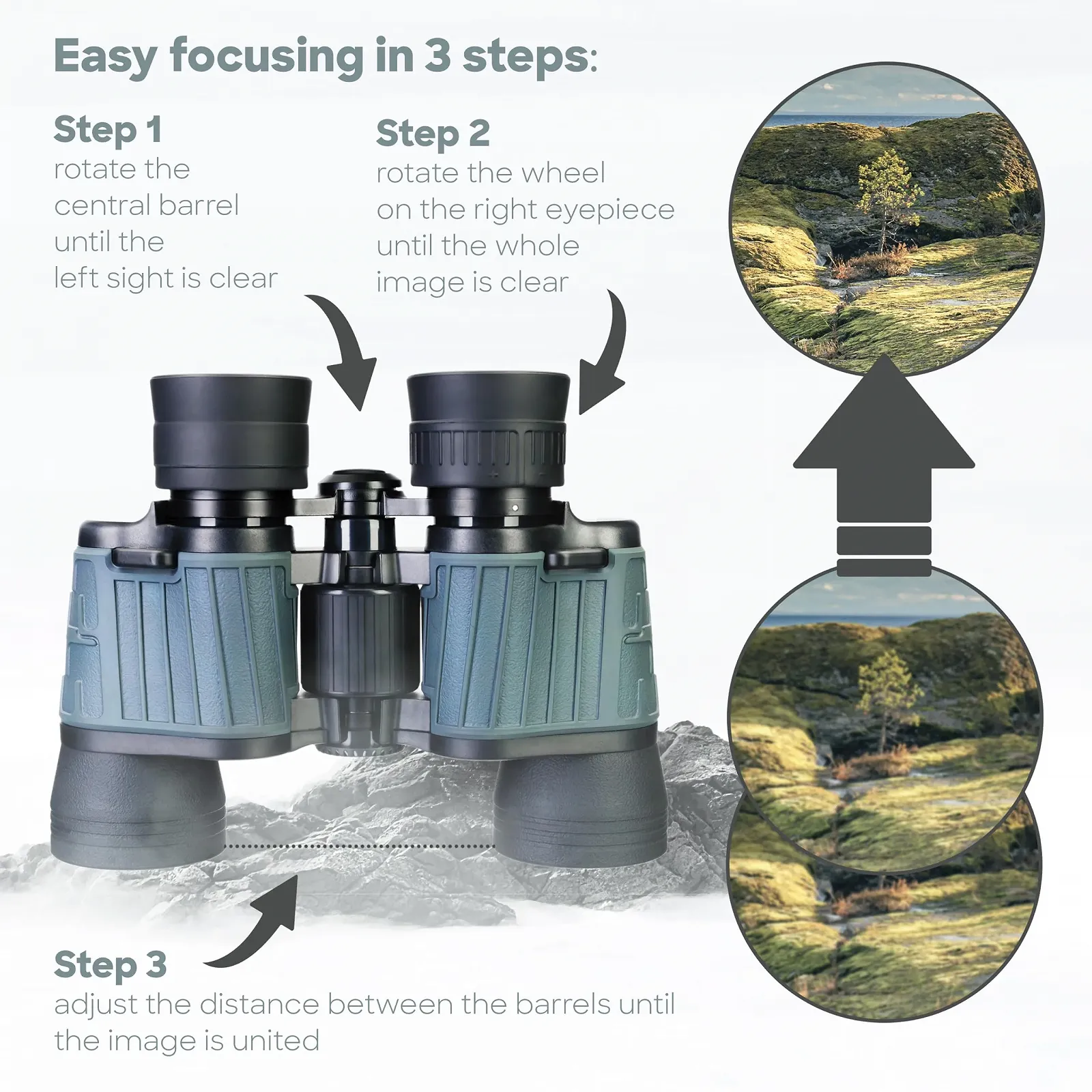 Easy focusing in 3 steps:

Step 1
rotate the central barrel until the left sight is clear

Step 2
rotate the wheel on the right eyepiece until the whole image is clear

Step 3
adjust the distance between the barrels until the image is united