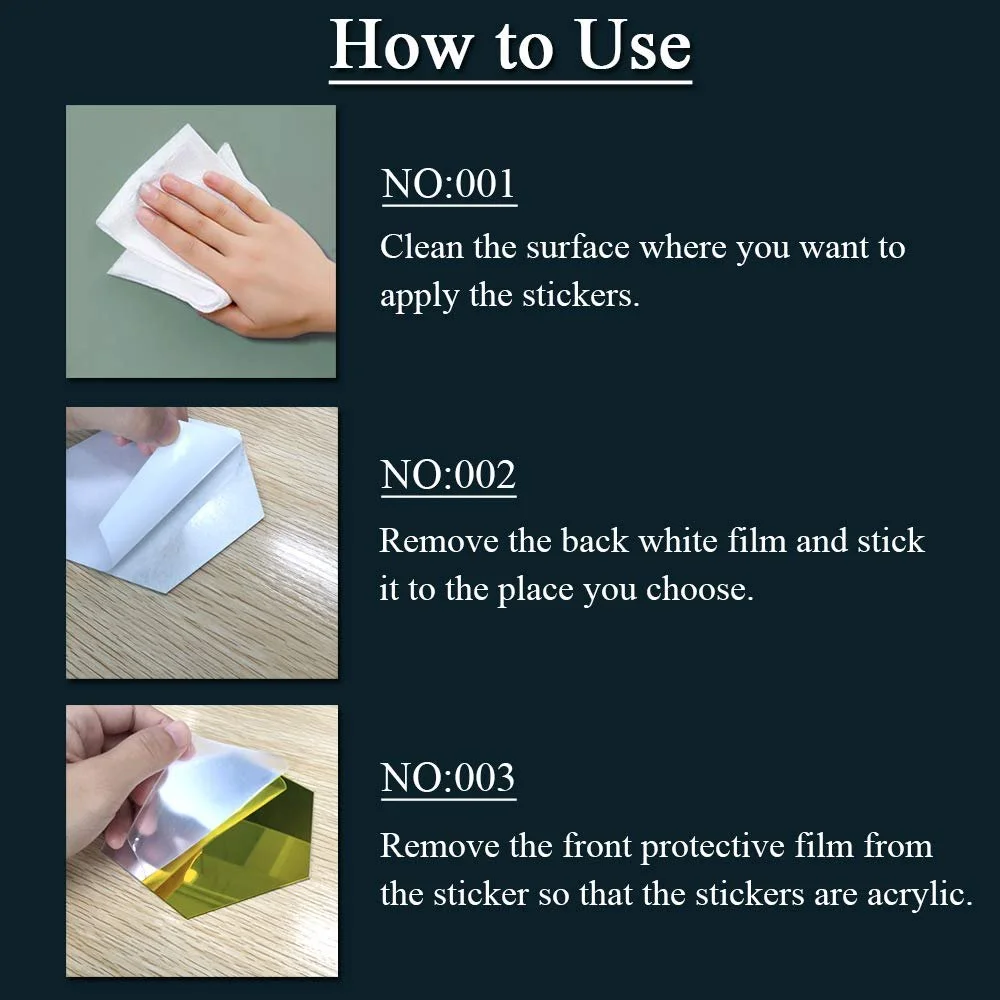 How to Use

NO:001

Clean the surface where you want to apply the stickers.

NO:002

Remove the back white film and stick it to the place you choose.

NO:003

Remove the front protective film from the sticker so that the stickers are acrylic.