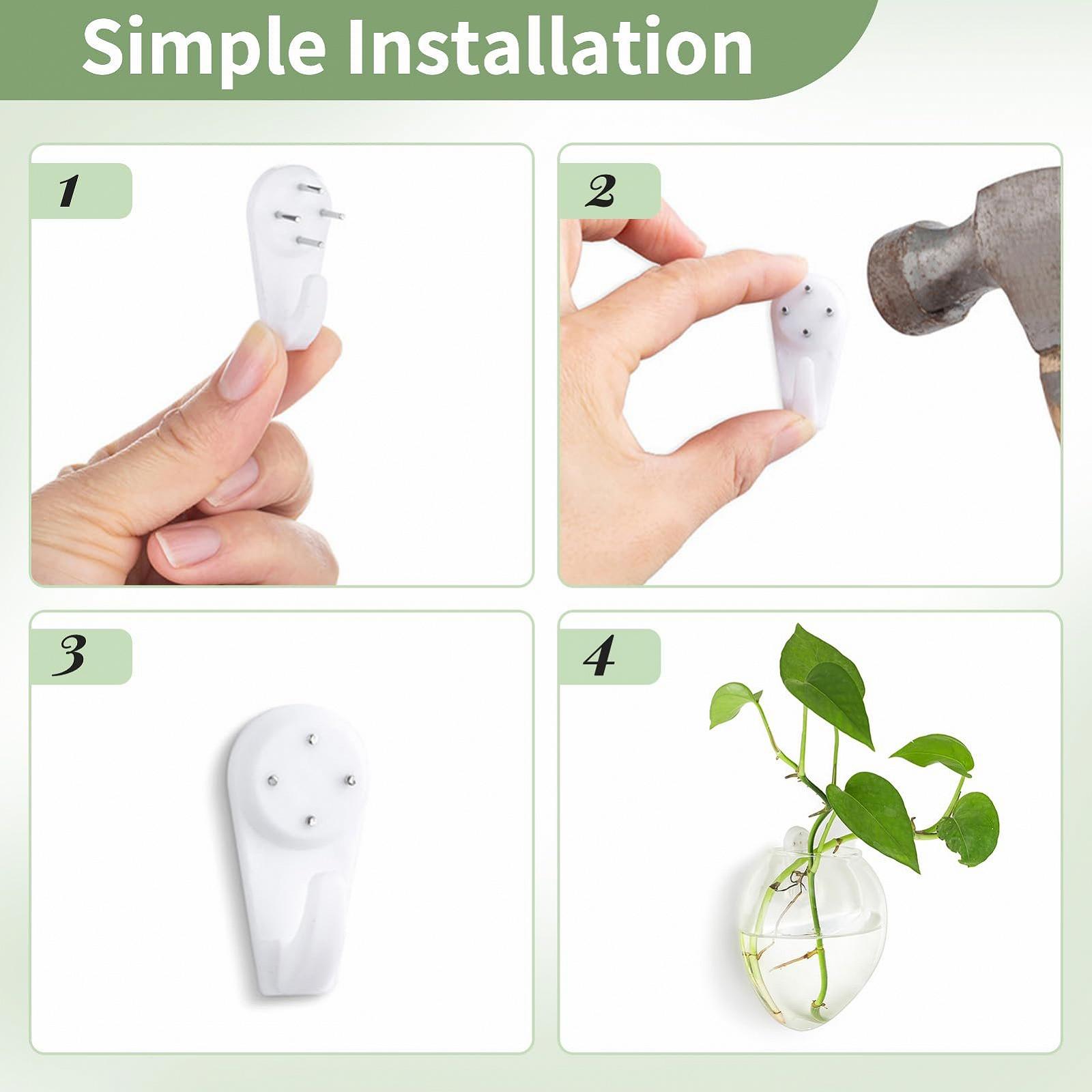 Simple Installation

1

2

3

4