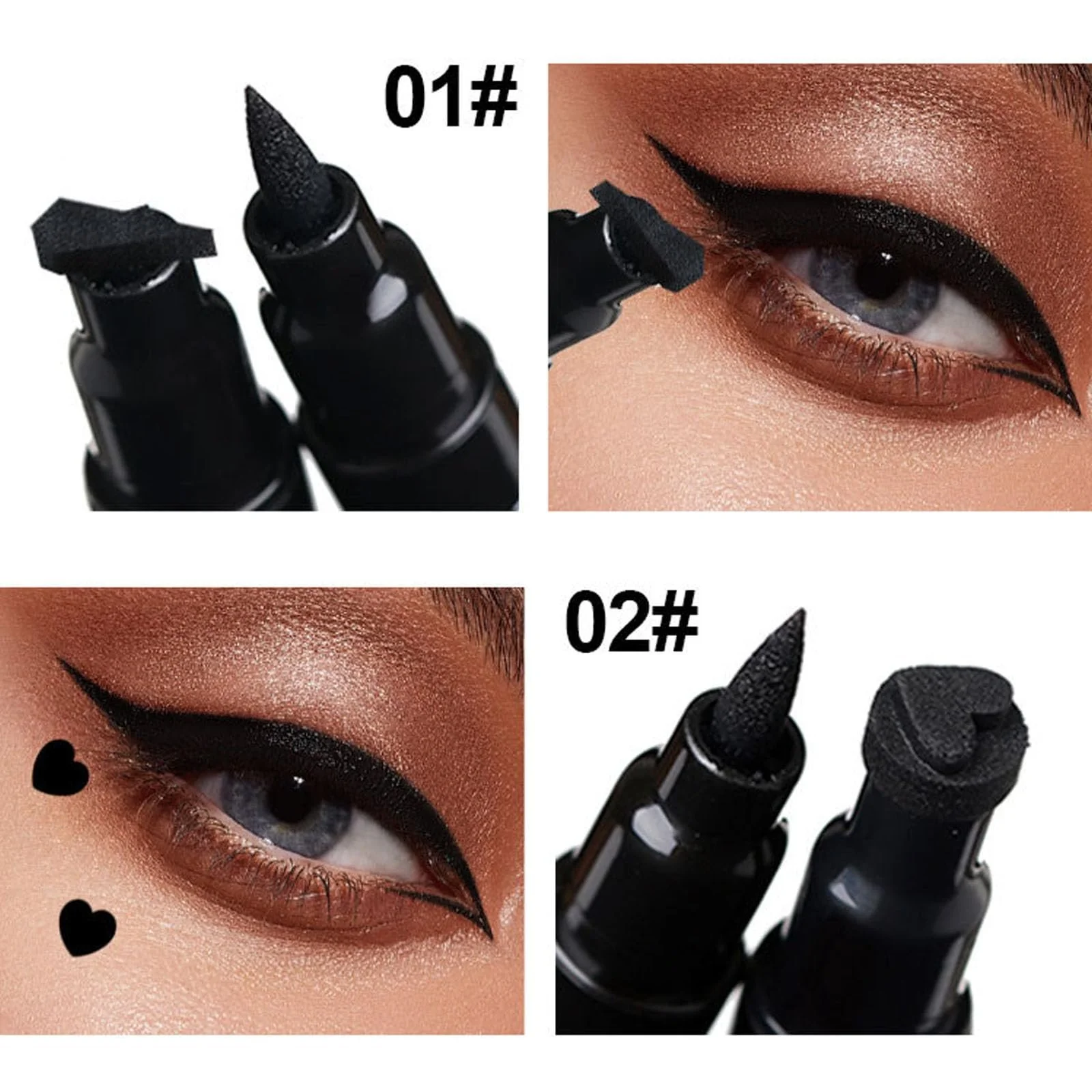 01#

02#