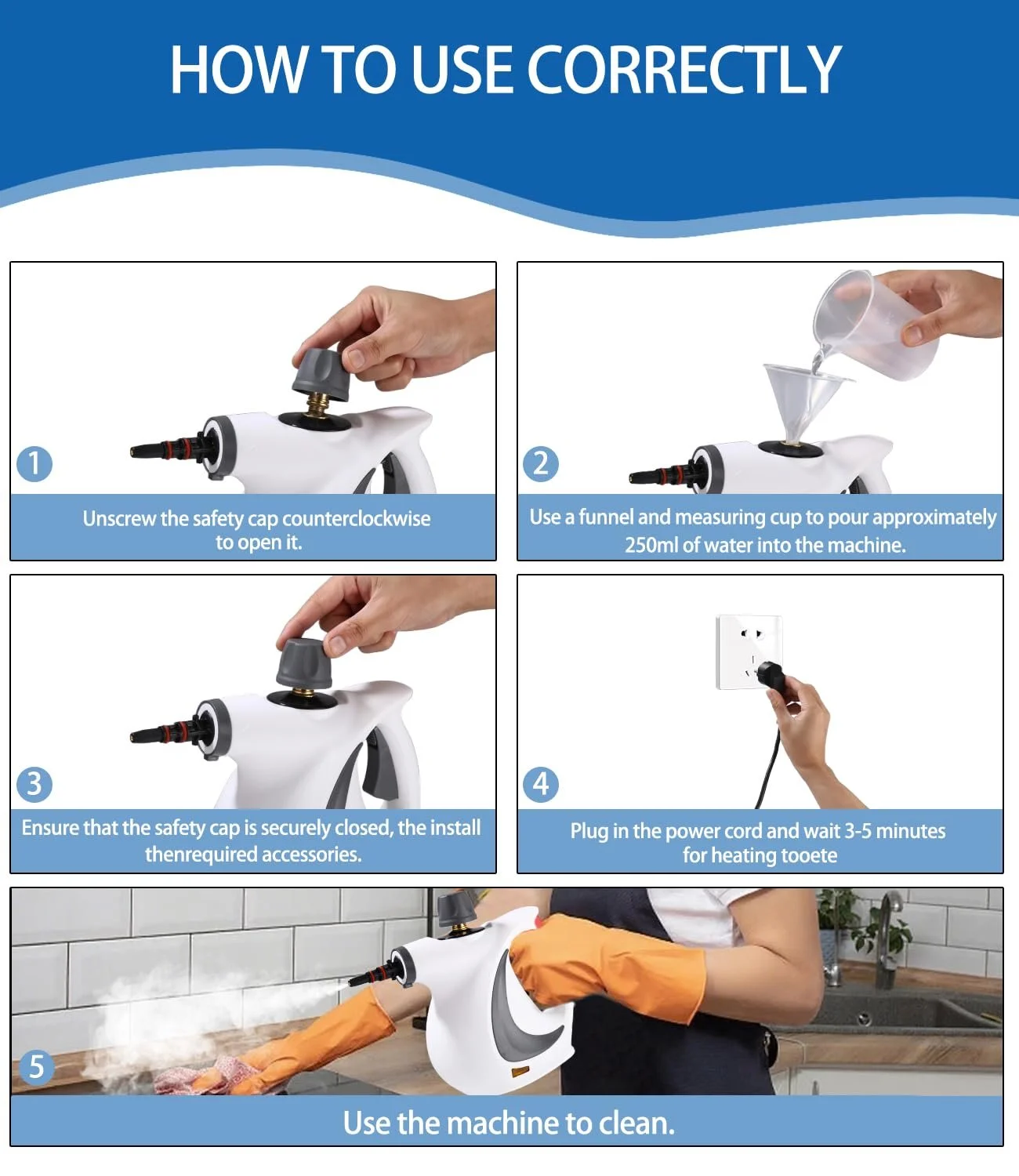 HOW TO USE CORRECTLY

1

Unscrew the safety cap counterclockwise to open it.

2

Use a funnel and measuring cup to pour approximately 250ml of water into the machine.

3

Ensure that the safety cap is securely closed, the install thenrequired accessories.

4

Plug in the power cord and wait 3-5 minutes for heating tooete

5

Use the machine to clean.