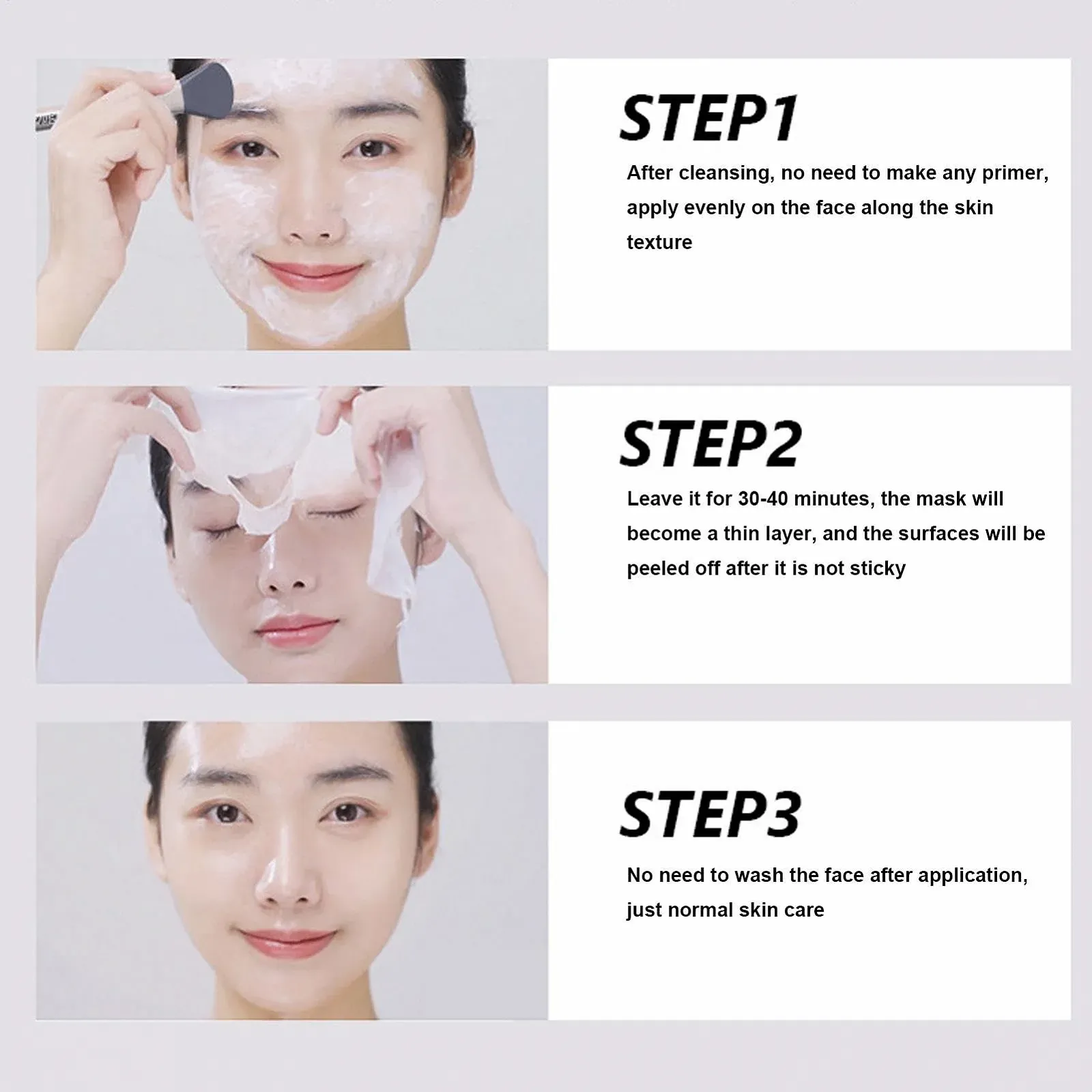 STEP1

After cleansing, no need to make any primer, apply evenly on the face along the skin texture

STEP2

Leave it for 30-40 minutes, the mask will become a thin layer, and the surfaces will be peeled off after it is not sticky

STEP3

No need to wash the face after application, just normal skin care