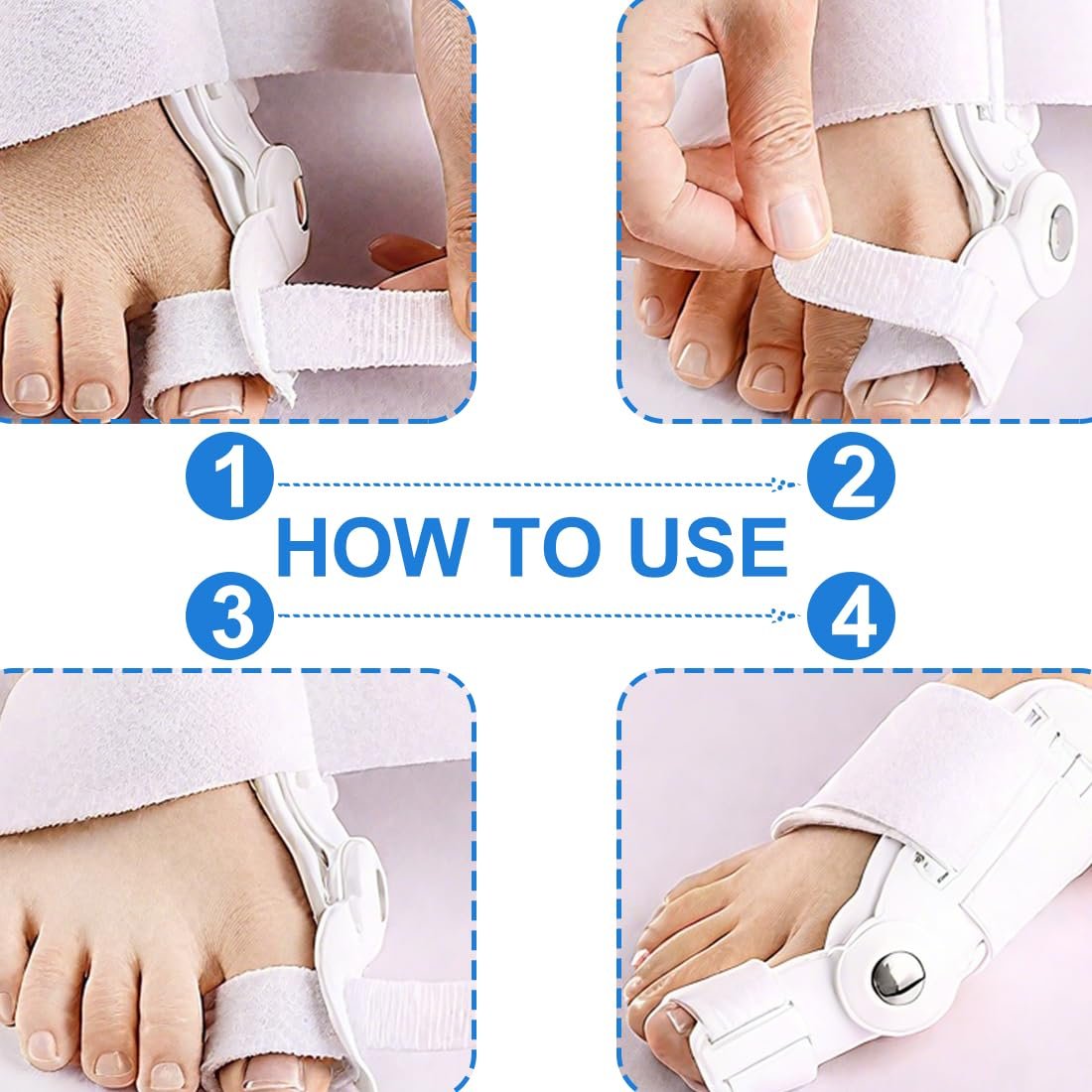 1

2

HOW TO USE

3

4