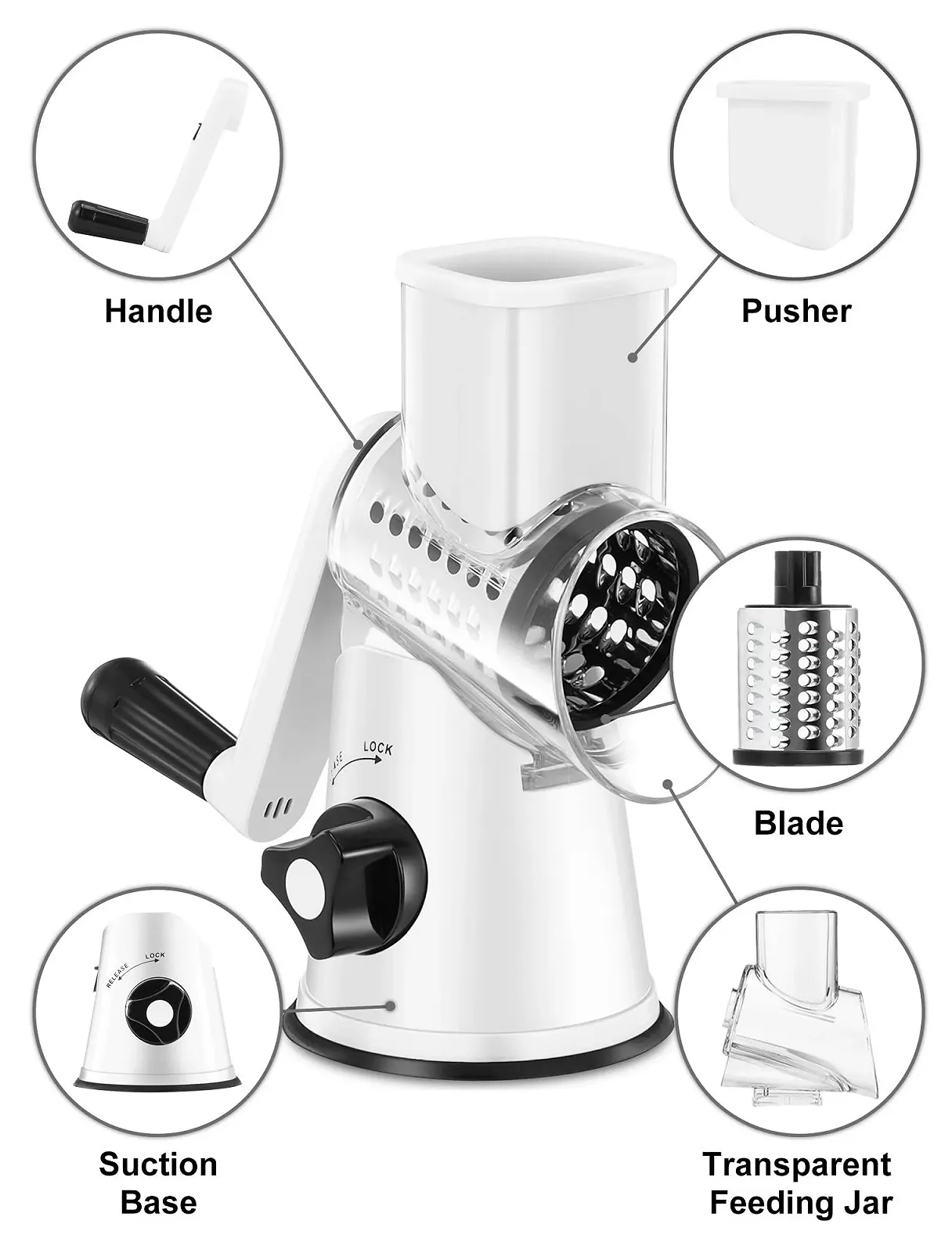 Handle

Pusher

LOCK

Blade

RELEASE LOCK

Suction Base

Transparent Feeding Jar