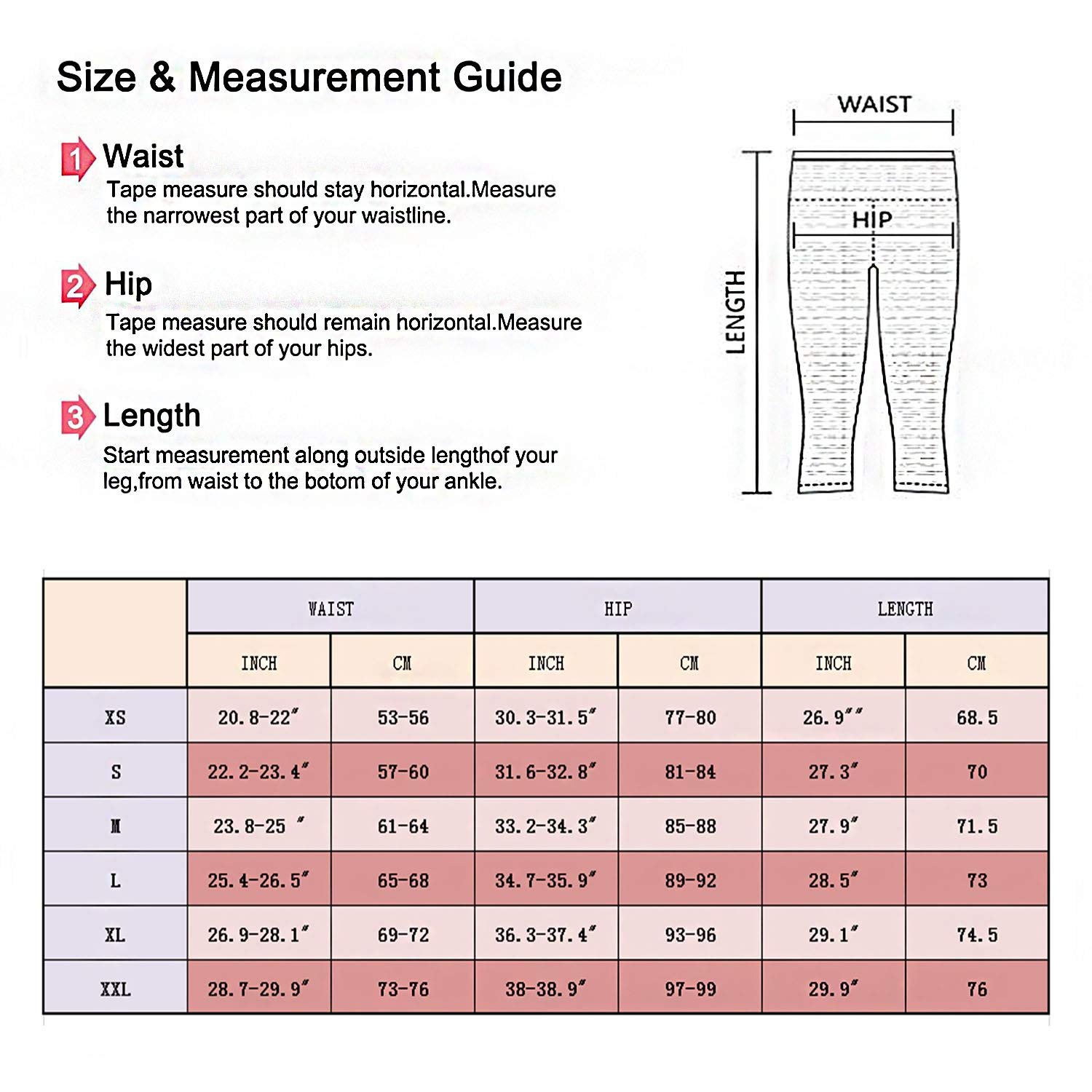 Size & Measurement Guide

1 Waist
Tape measure should stay horizontal.Measure the narrowest part of your waistline.

2 Hip
Tape measure should remain horizontal.Measure the widest part of your hips.

3 Length
Start measurement along outside lengthof your leg,from waist to the botom of your ankle.

WAIST
HIP
LENGTH

| | WAIST | | HIP | | LENGTH | |
|---|---|---|---|---|---|---|
| | INCH | CM | INCH | CM | INCH | CM |
| XS | 20.8-22″ | 53-56 | 30.3-31.5″ | 77-80 | 26.9″″ | 68.5 |
| S | 22.2-23.4″ | 57-60 | 31.6-32.8″ | 81-84 | 27.3″ | 70 |
| M | 23.8-25 ″ | 61-64 | 33.2-34.3″ | 85-88 | 27.9″ | 71.5 |
| L | 25.4-26.5″ | 65-68 | 34.7-35.9″ | 89-92 | 28.5″ | 73 |
| XL | 26.9-28.1″ | 69-72 | 36.3-37.4″ | 93-96 | 29.1″ | 74.5 |
| XXL | 28.7-29.9″ | 73-76 | 38-38.9″ | 97-99 | 29.9″ | 76 |