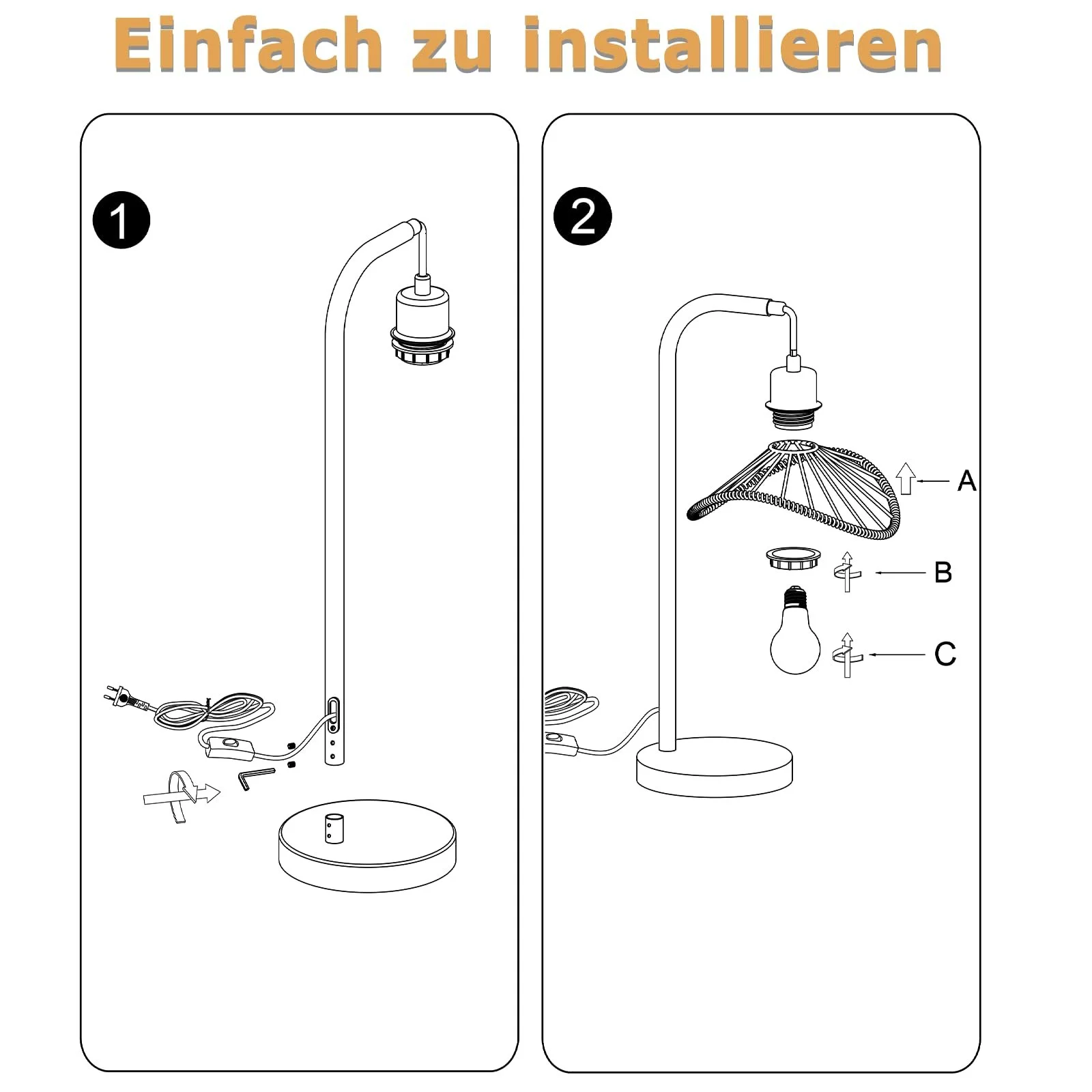 Einfach zu installieren

1

2

A

B

C