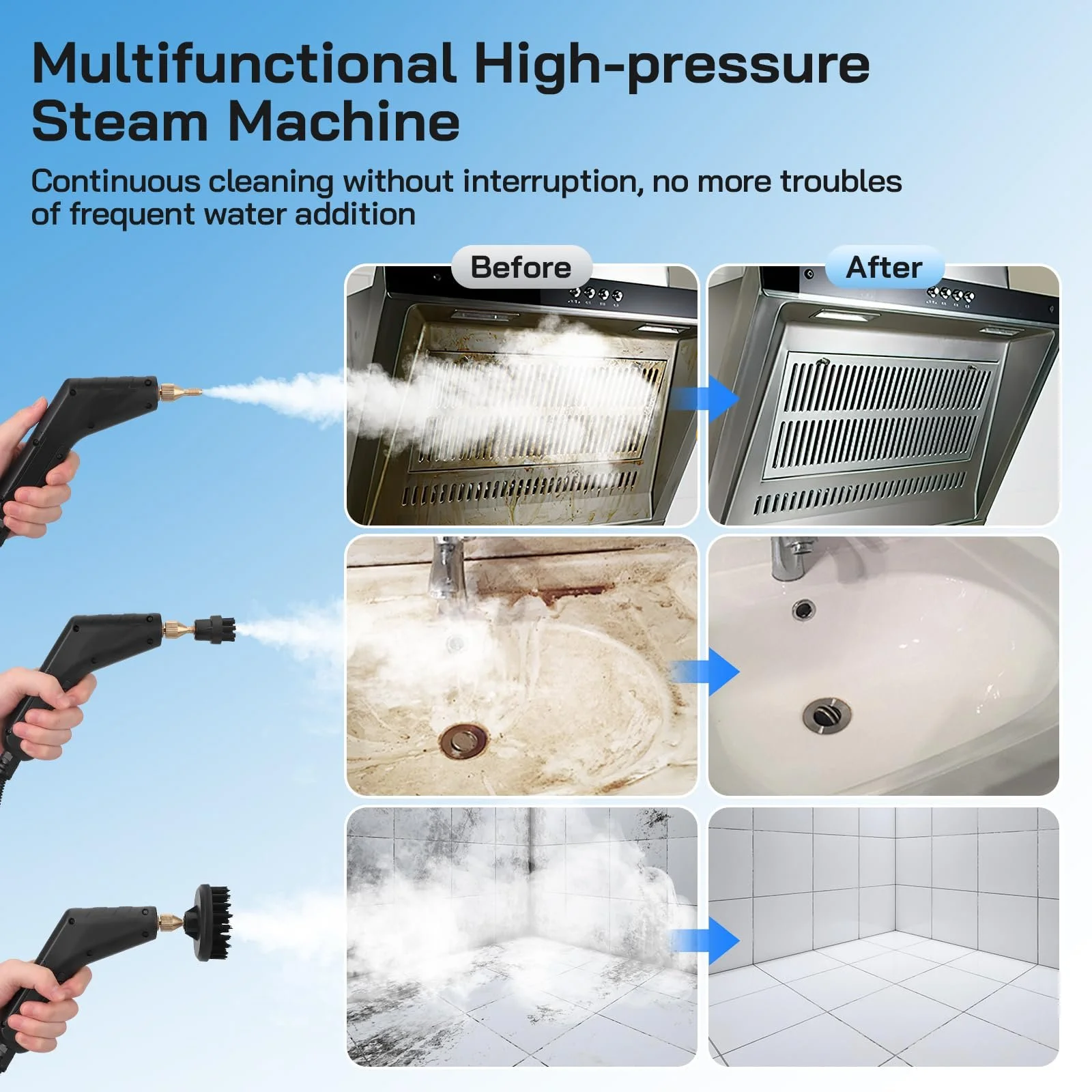 Multifunctional High-pressure Steam Machine

Continuous cleaning without interruption, no more troubles of frequent water addition

Before

After