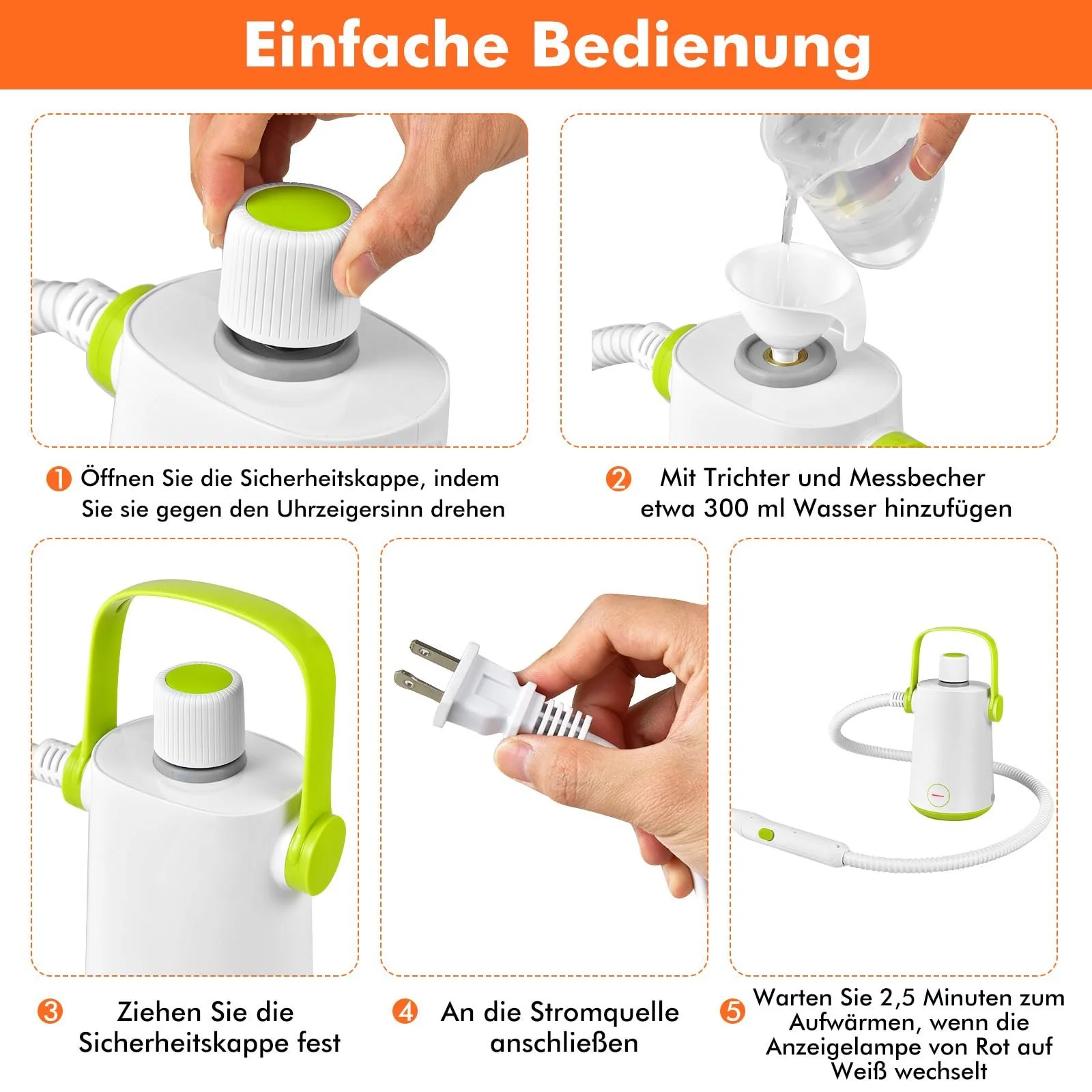 Einfache Bedienung

1 Öffnen Sie die Sicherheitskappe, indem Sie sie gegen den Uhrzeigersinn drehen

2 Mit Trichter und Messbecher etwa 300 ml Wasser hinzufügen

3 Ziehen Sie die Sicherheitskappe fest

4 An die Stromquelle anschließen

5 Warten Sie 2,5 Minuten zum Aufwärmen, wenn die Anzeigelampe von Rot auf Weiß wechselt