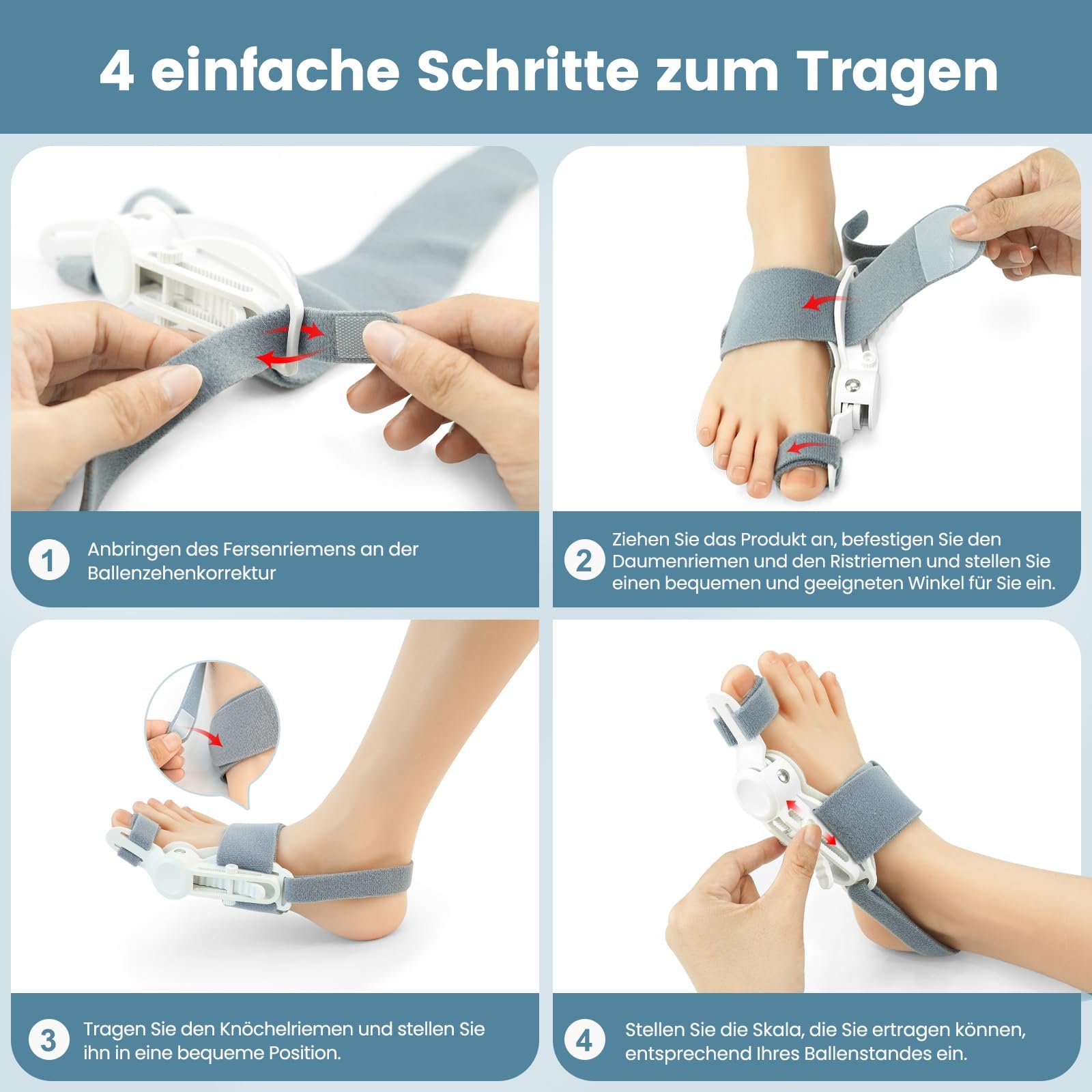 4 einfache Schritte zum Tragen

1 Anbringen des Fersenriemens an der Ballenzehenkorrektur

2 Ziehen Sie das Produkt an, befestigen Sie den Daumenriemen und den Ristriemen und stellen Sie einen bequemen und geeigneten Winkel für Sie ein.

3 Tragen Sie den Knöchelriemen und stellen Sie ihn in eine bequeme Position.

4 Stellen Sie die Skala, die Sie ertragen können, entsprechend Ihres Ballenstandes ein.