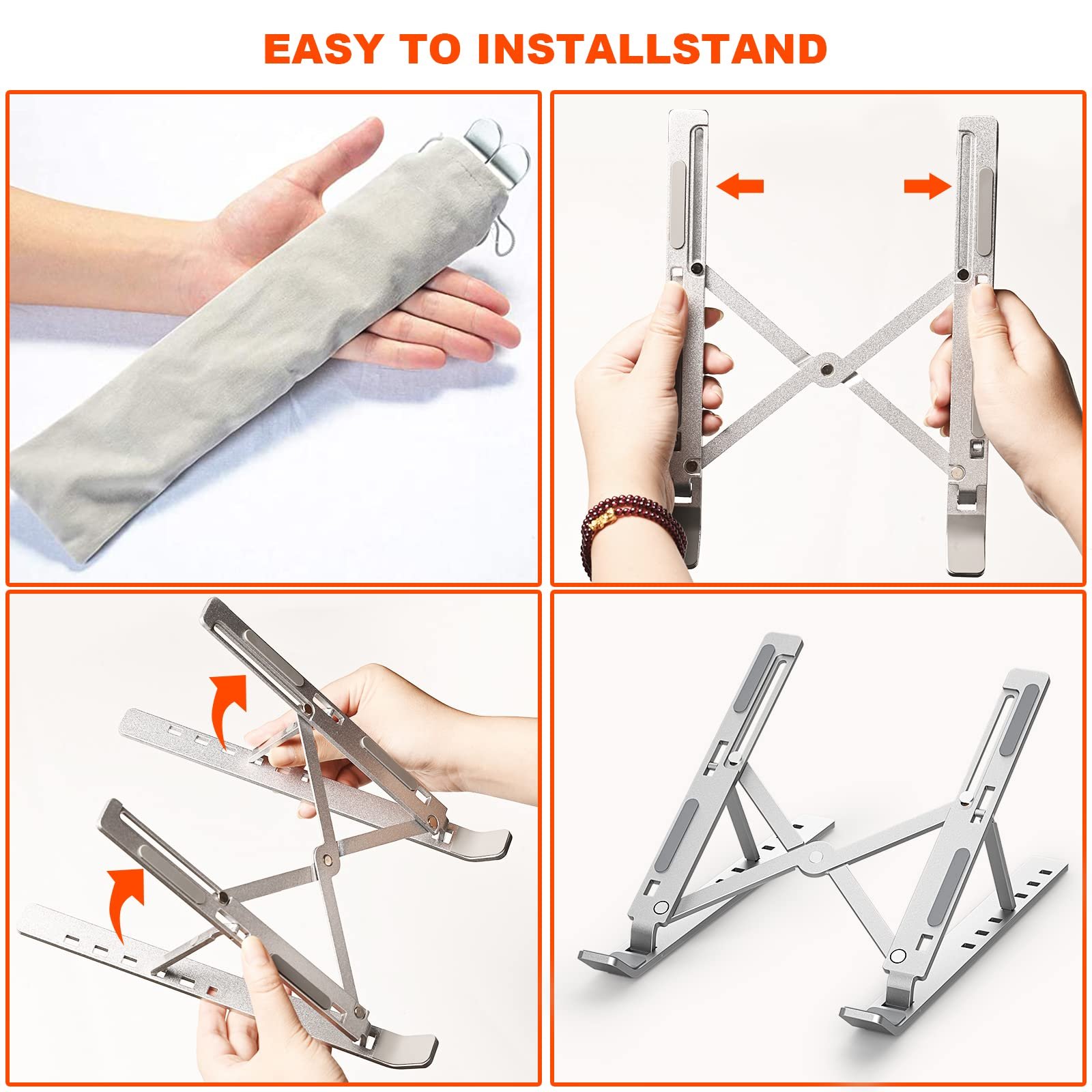 EASY TO INSTALLSTAND