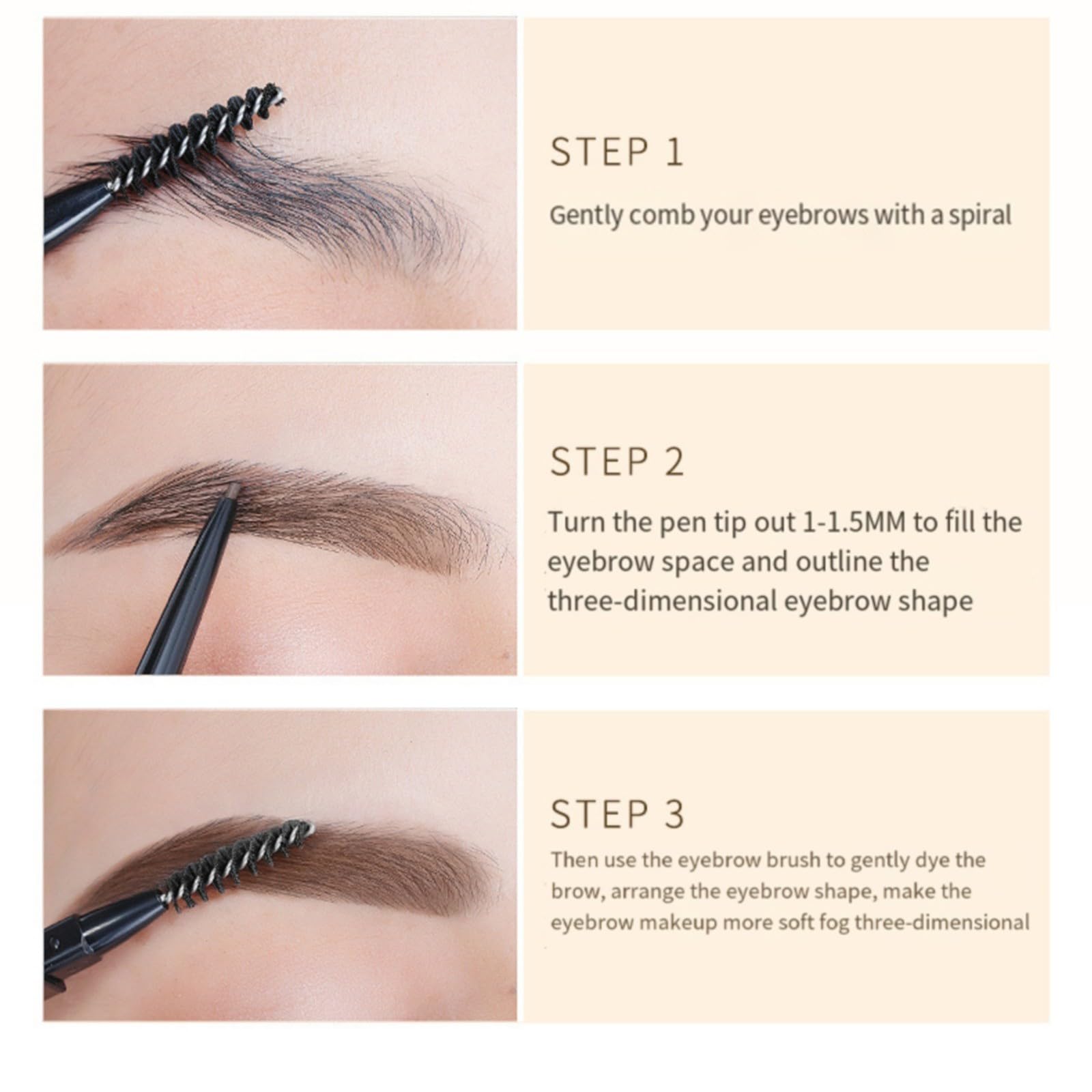 STEP 1

Gently comb your eyebrows with a spiral

STEP 2

Turn the pen tip out 1-1.5MM to fill the eyebrow space and outline the three-dimensional eyebrow shape

STEP 3

Then use the eyebrow brush to gently dye the brow, arrange the eyebrow shape, make the eyebrow makeup more soft fog three-dimensional