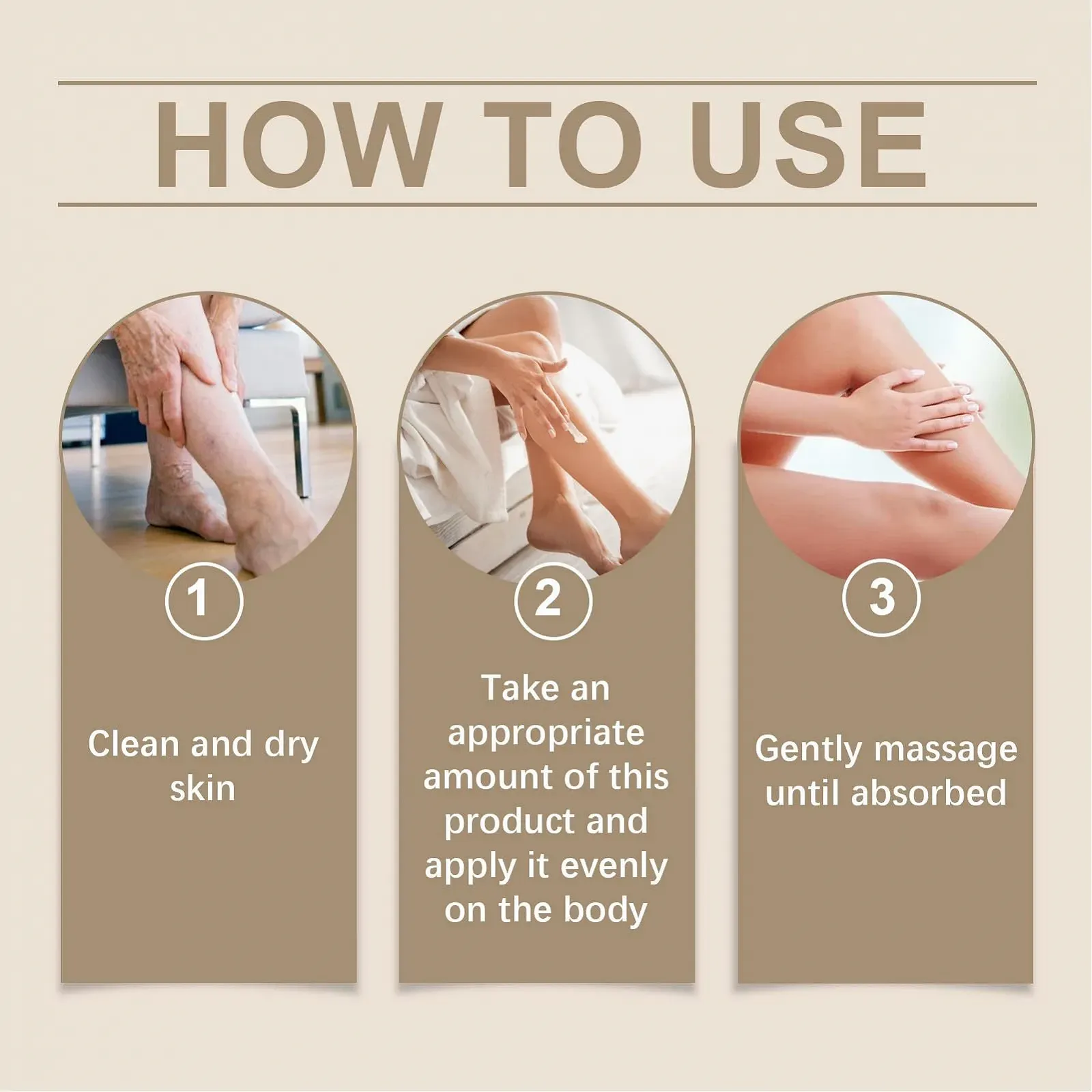 HOW TO USE

1

Clean and dry skin

2

Take an appropriate amount of this product and apply it evenly on the body

3

Gently massage until absorbed