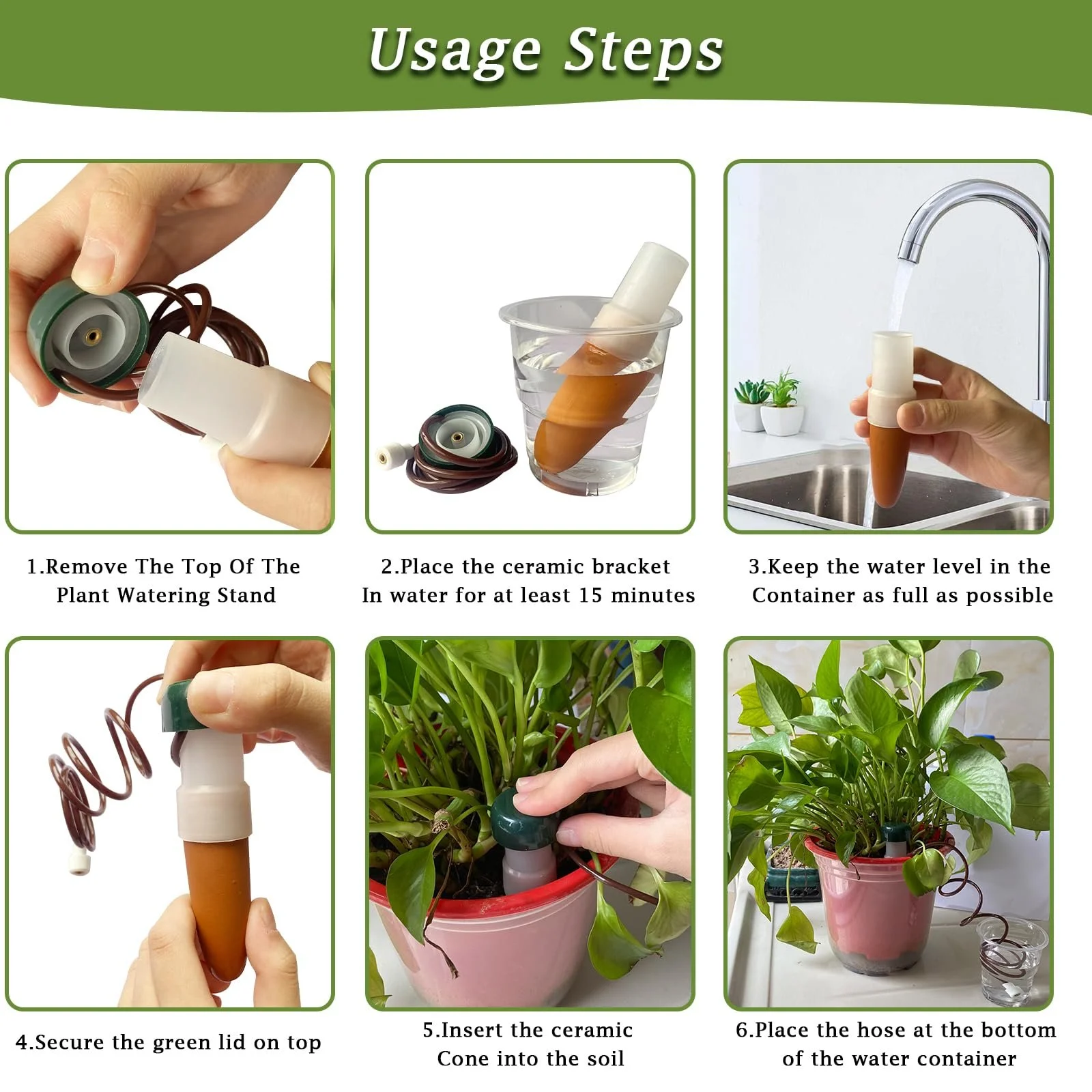 Usage Steps

1.Remove The Top Of The Plant Watering Stand

2.Place the ceramic bracket In water for at least 15 minutes

3.Keep the water level in the Container as full as possible

4.Secure the green lid on top

5.Insert the ceramic Cone into the soil

6.Place the hose at the bottom of the water container