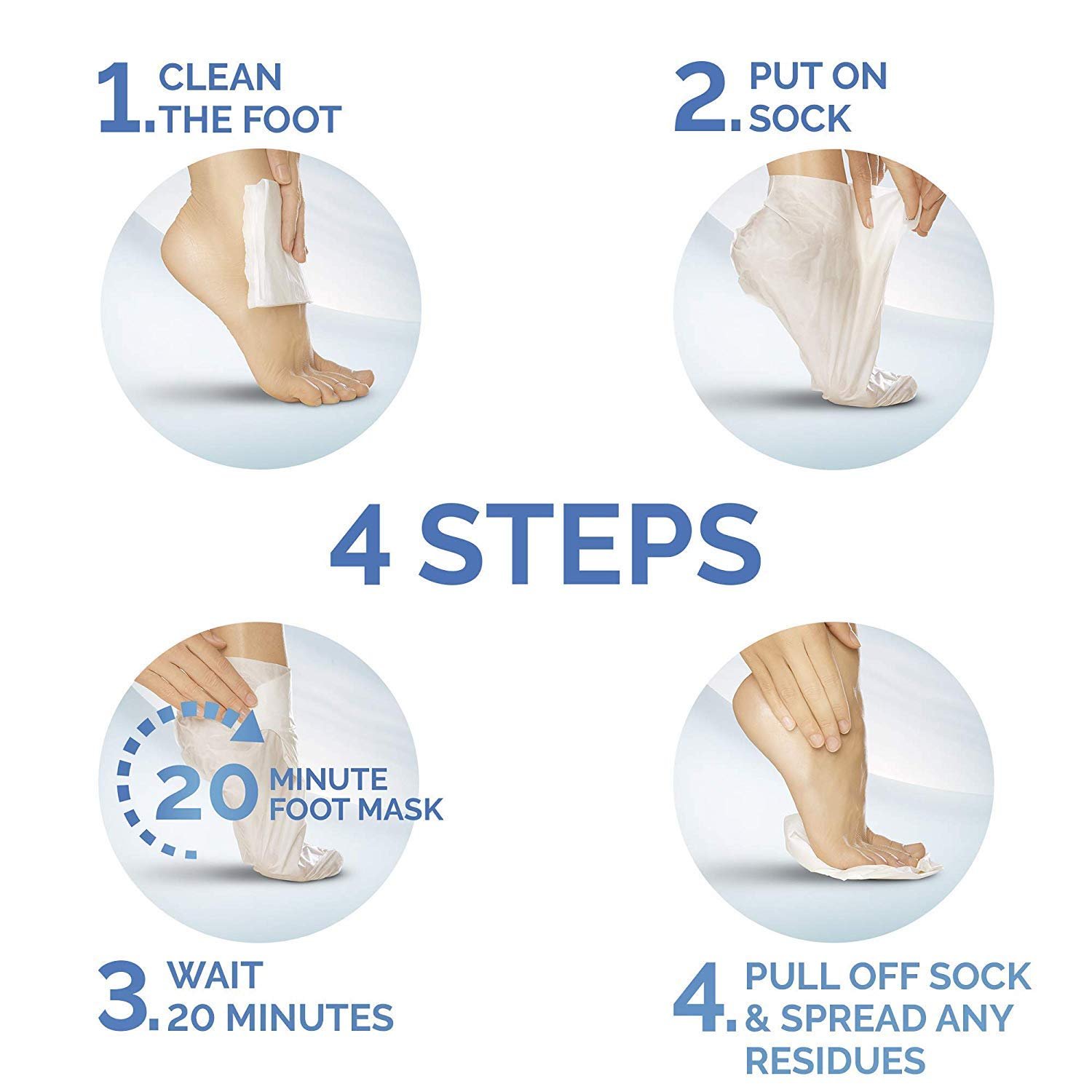 1. CLEAN THE FOOT

2. PUT ON SOCK

4 STEPS

20 MINUTE FOOT MASK

3. WAIT 20 MINUTES

4. PULL OFF SOCK & SPREAD ANY RESIDUES