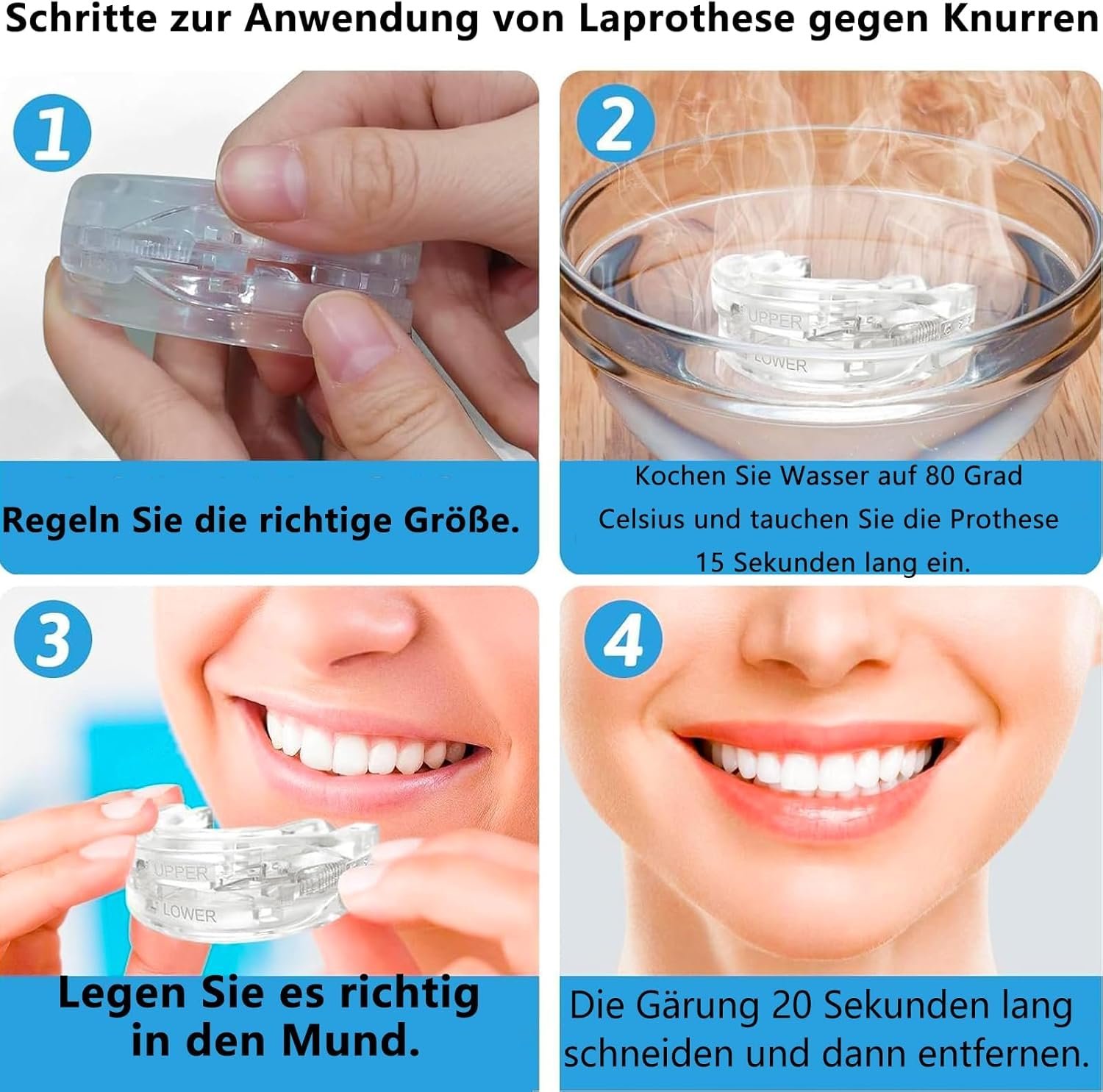 Schritte zur Anwendung von Laprothese gegen Knurren

1

Regeln Sie die richtige Größe.

2

UPPER
LOWER

Kochen Sie Wasser auf 80 Grad Celsius und tauchen Sie die Prothese 15 Sekunden lang ein.

3

UPPER
LOWER

Legen Sie es richtig in den Mund.

4

Die Gärung 20 Sekunden lang schneiden und dann entfernen.