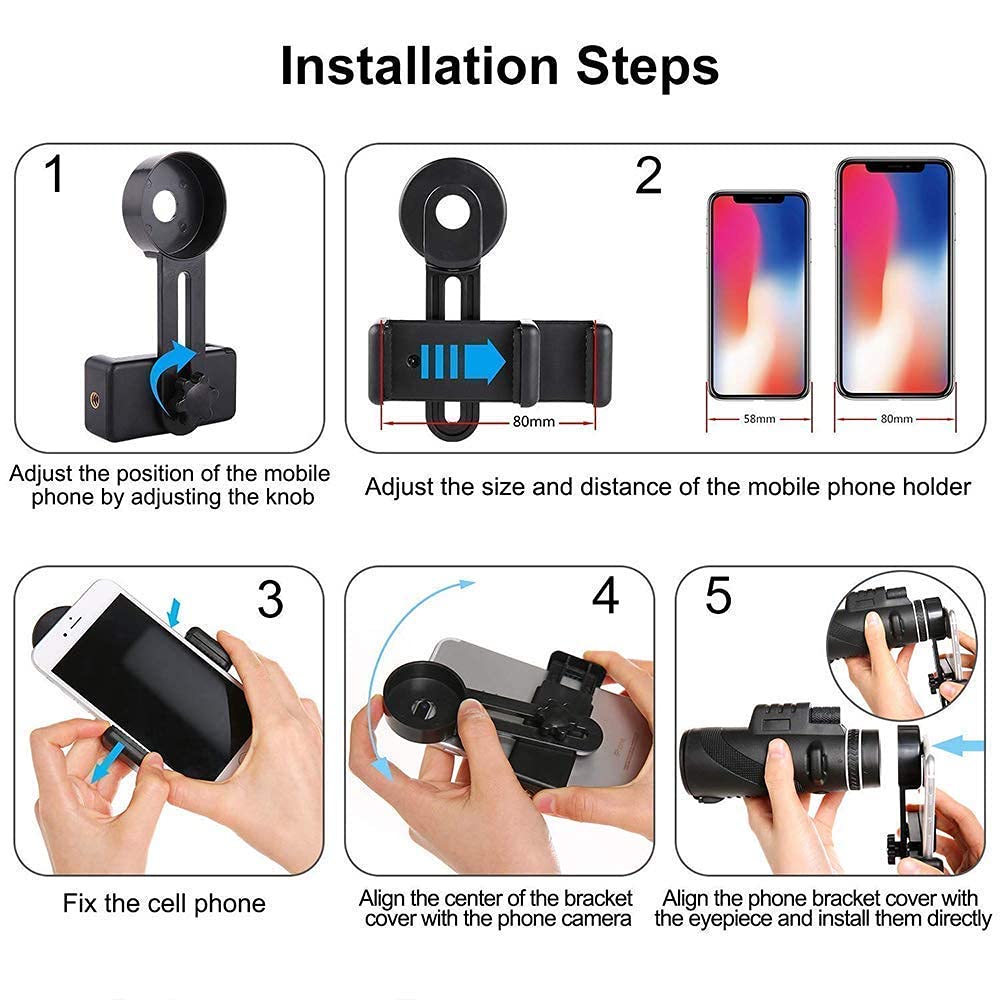 Installation Steps

1

Adjust the position of the mobile phone by adjusting the knob

2

80mm

58mm

80mm

Adjust the size and distance of the mobile phone holder

3

Fix the cell phone

4

Align the center of the bracket cover with the phone camera

5

Align the phone bracket cover with the eyepiece and install them directly