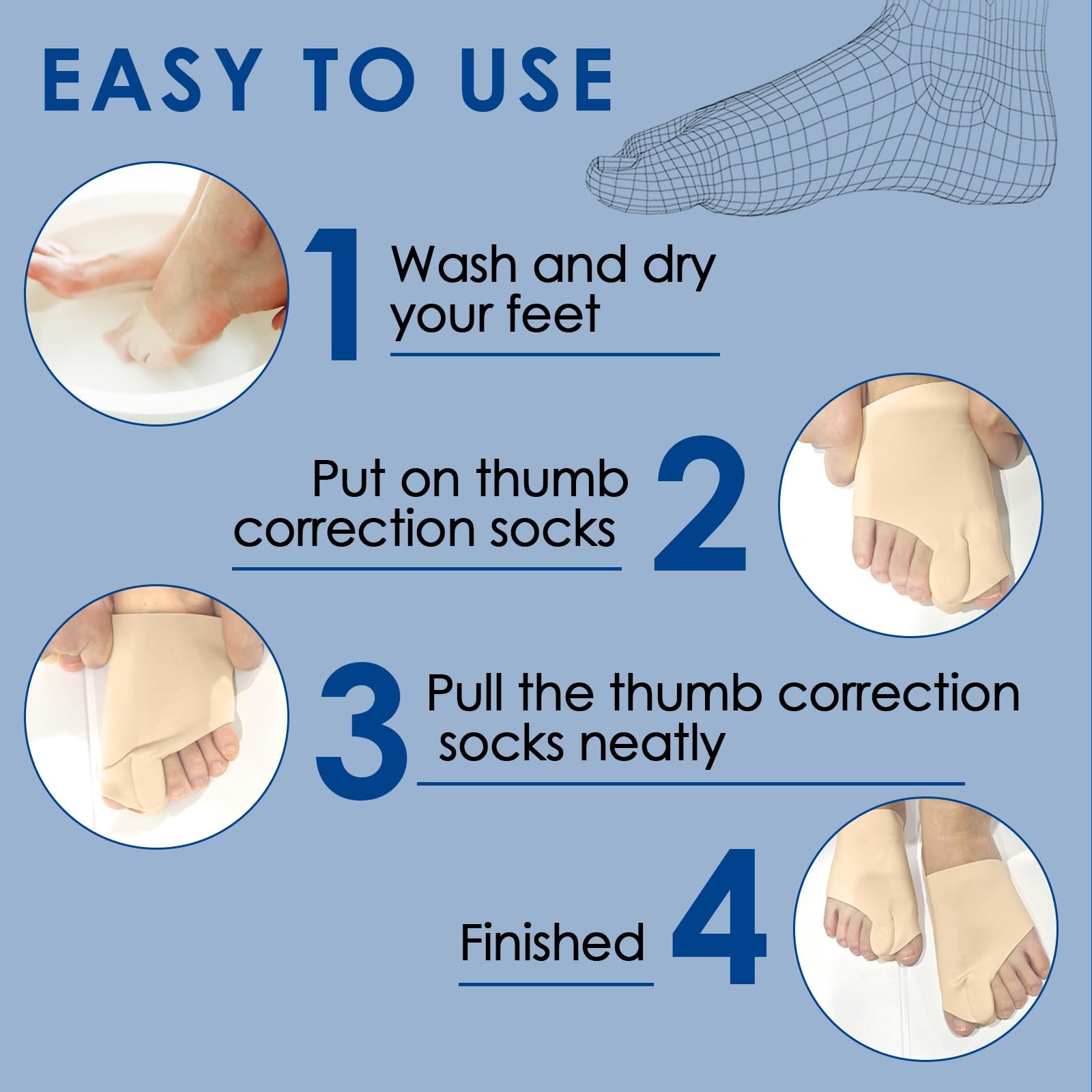 EASY TO USE

1 Wash and dry your feet

Put on thumb correction socks 2

3 Pull the thumb correction socks neatly

Finished 4