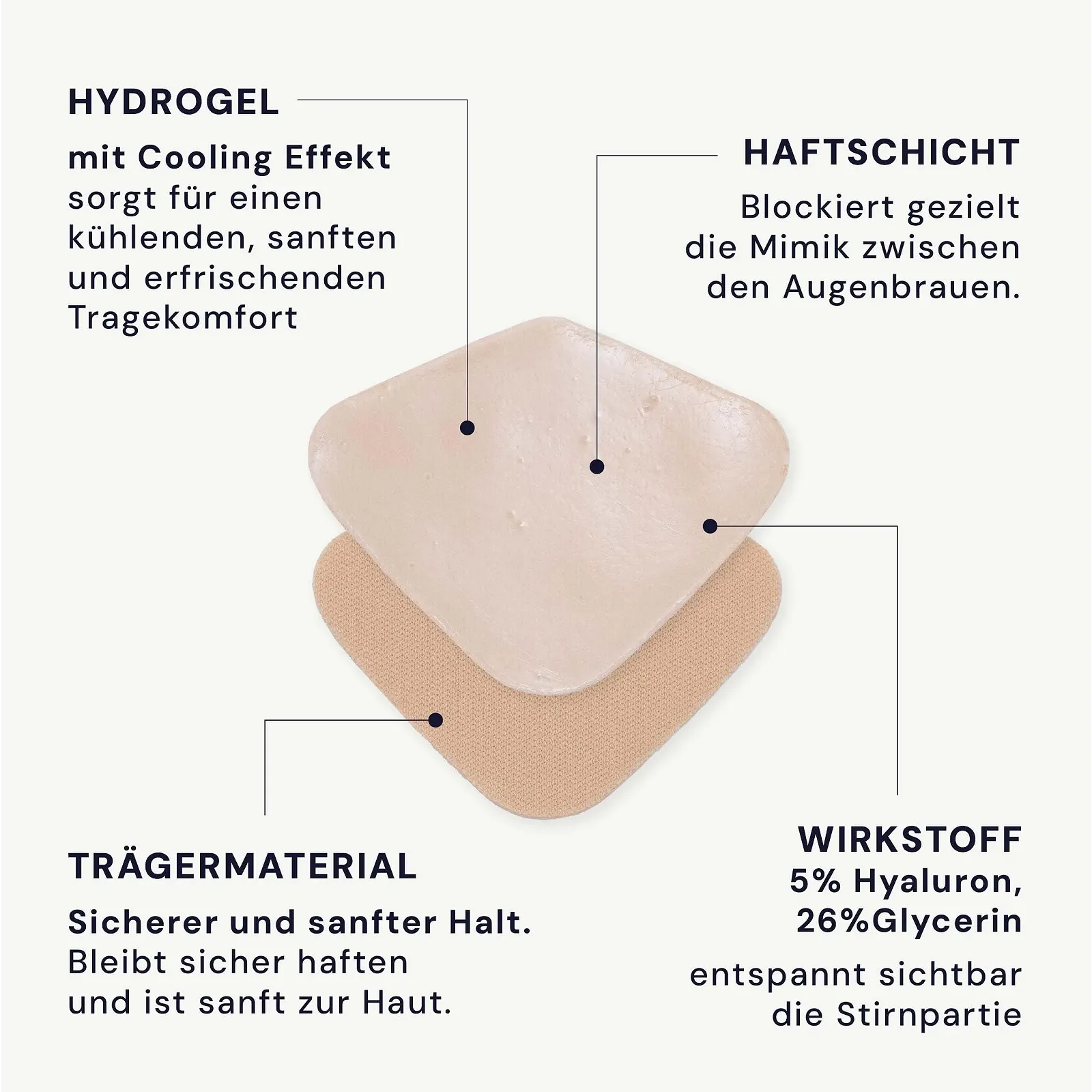 HYDROGEL

mit Cooling Effekt sorgt für einen kühlenden, sanften und erfrischenden Tragekomfort

HAFTSCHICHT

Blockiert gezielt die Mimik zwischen den Augenbrauen.

TRÄGERMATERIAL

Sicherer und sanfter Halt. Bleibt sicher haften und ist sanft zur Haut.

WIRKSTOFF
5% Hyaluron, 26%Glycerin

entspannt sichtbar die Stirnpartie