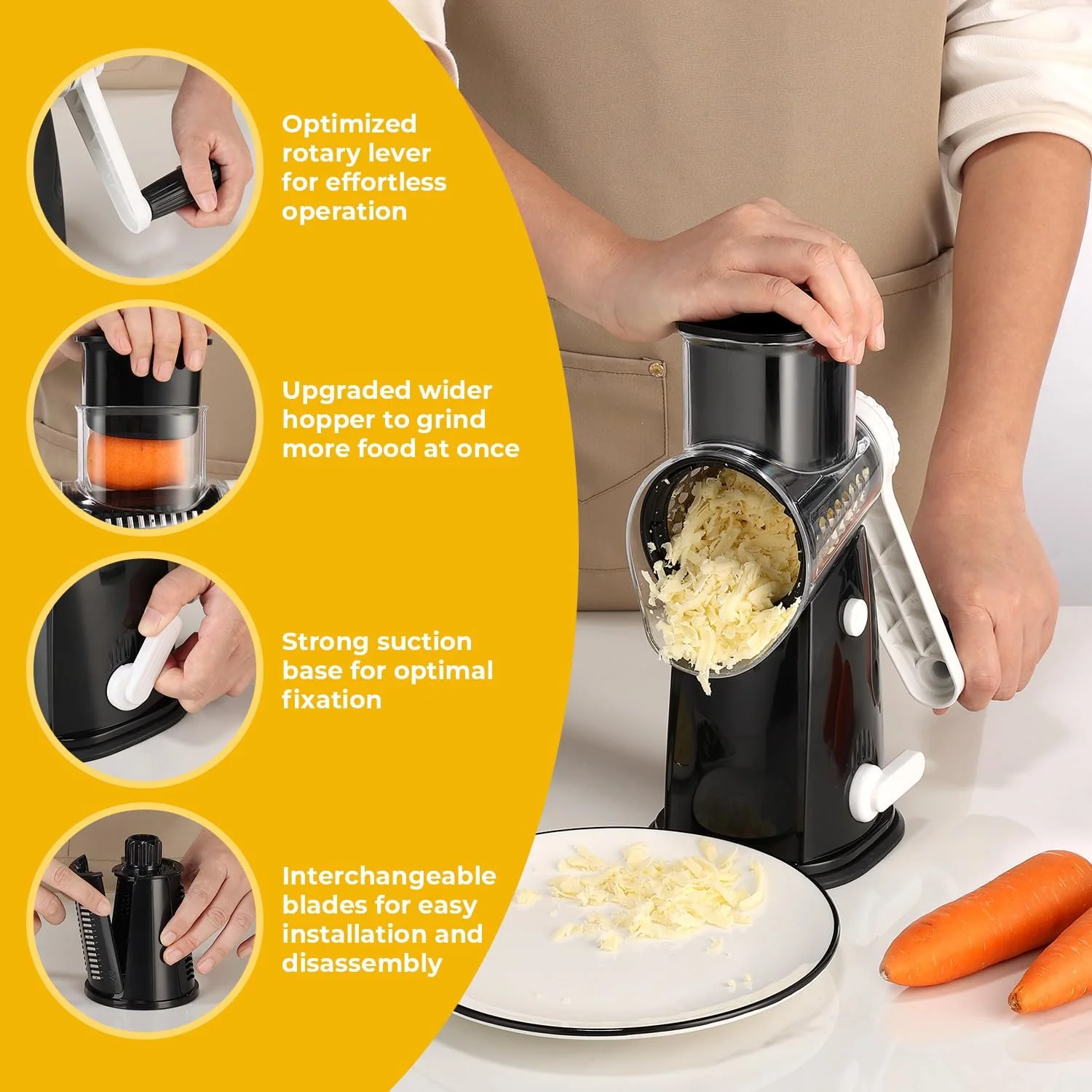 Optimized rotary lever for effortless operation

Upgraded wider hopper to grind more food at once

Strong suction base for optimal fixation

Interchangeable blades for easy installation and disassembly