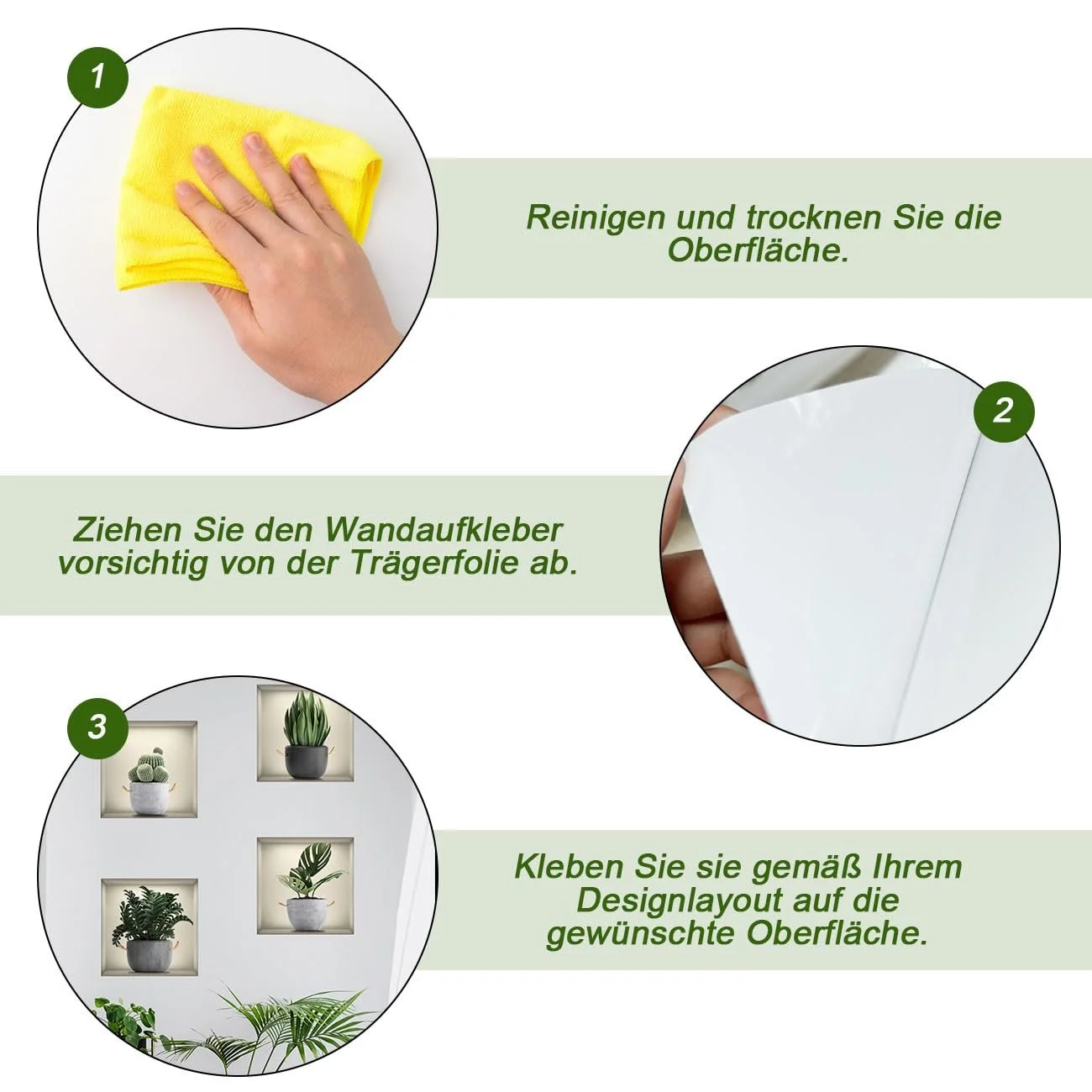 1

Reinigen und trocknen Sie die Oberfläche.

2

Ziehen Sie den Wandaufkleber vorsichtig von der Trägerfolie ab.

3

Kleben Sie sie gemäß Ihrem Designlayout auf die gewünschte Oberfläche.