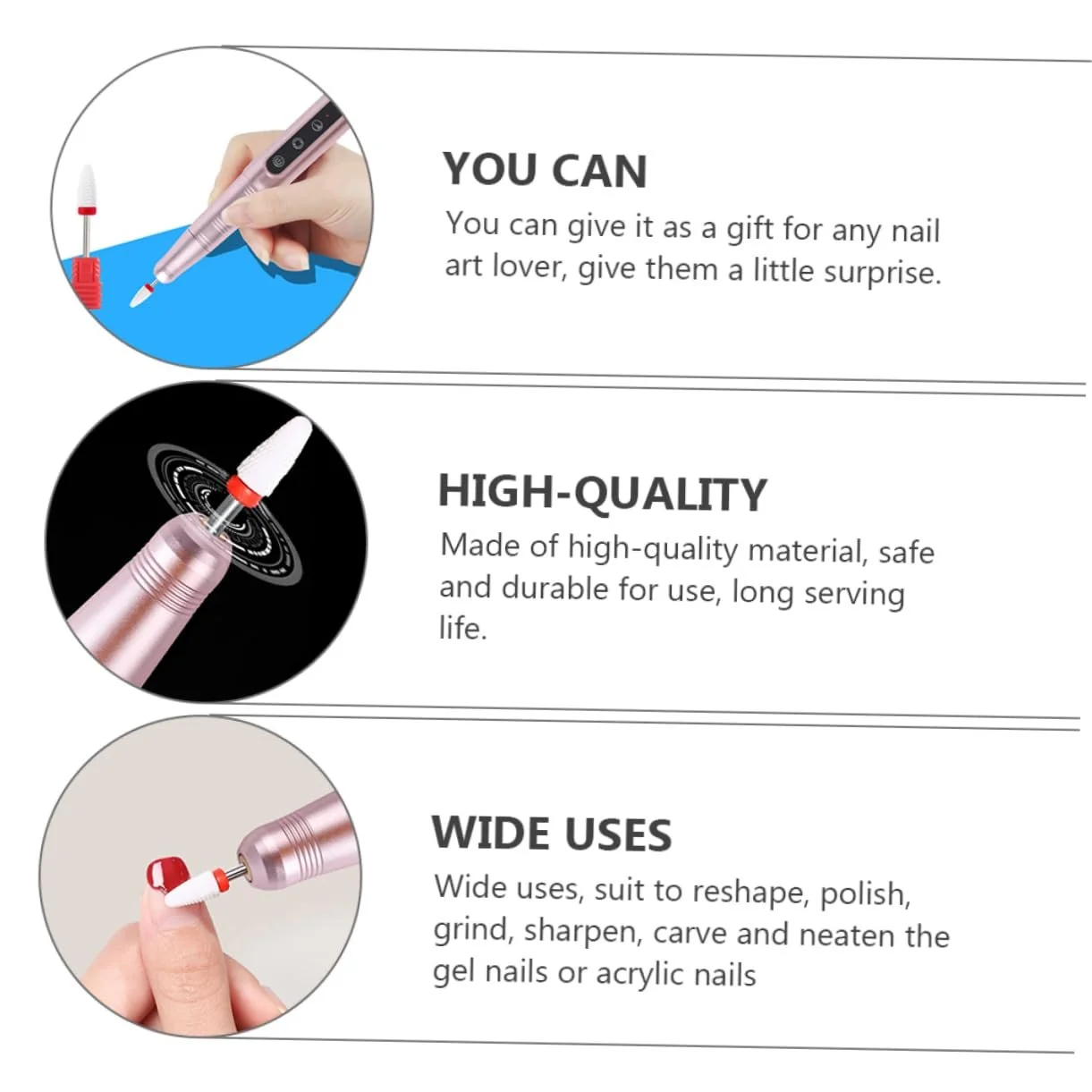 YOU CAN

You can give it as a gift for any nail art lover, give them a little surprise.

HIGH-QUALITY

Made of high-quality material, safe and durable for use, long serving life.

WIDE USES

Wide uses, suit to reshape, polish, grind, sharpen, carve and neaten the gel nails or acrylic nails