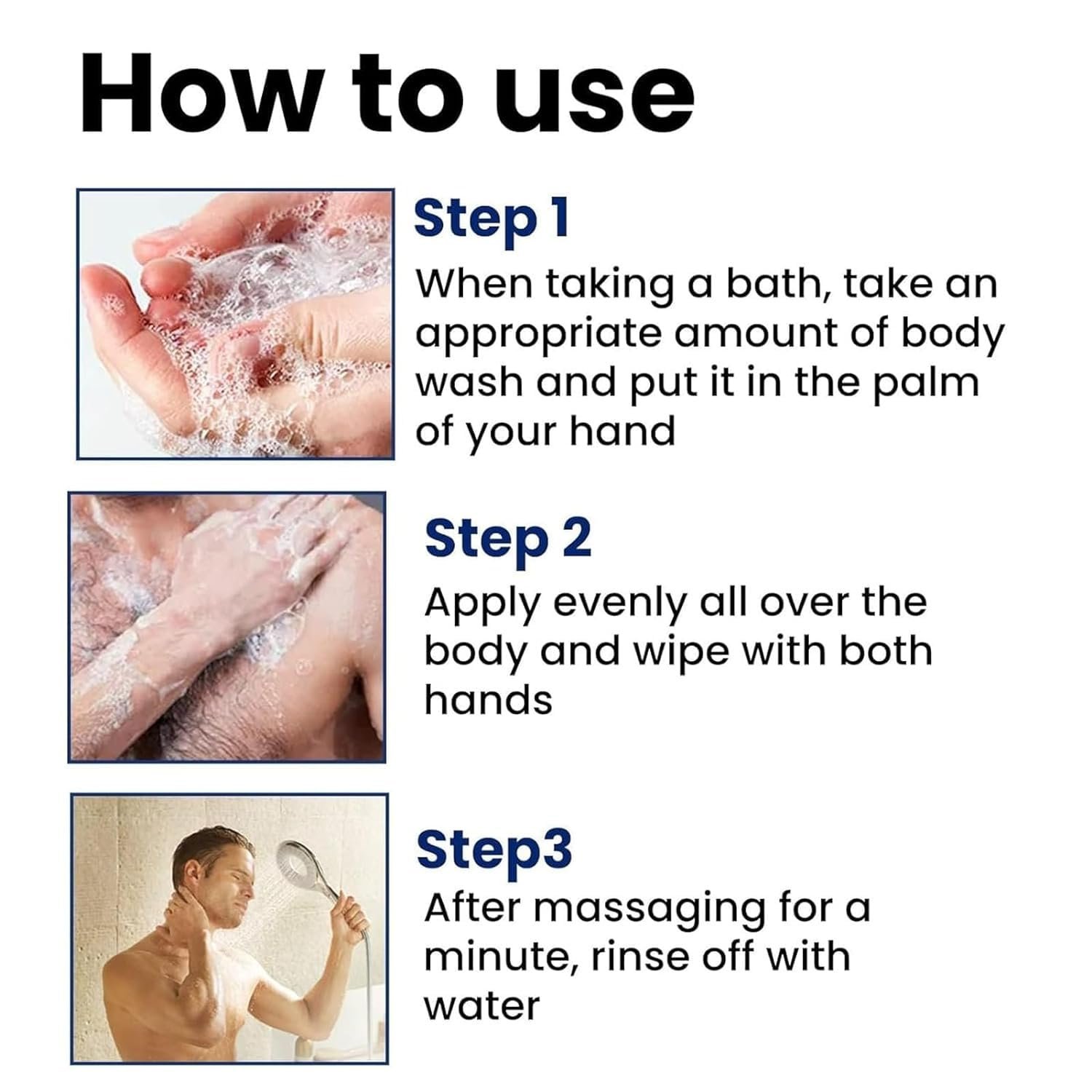 How to use

Step 1

When taking a bath, take an appropriate amount of body wash and put it in the palm of your hand

Step 2

Apply evenly all over the body and wipe with both hands

Step3

After massaging for a minute, rinse off with water