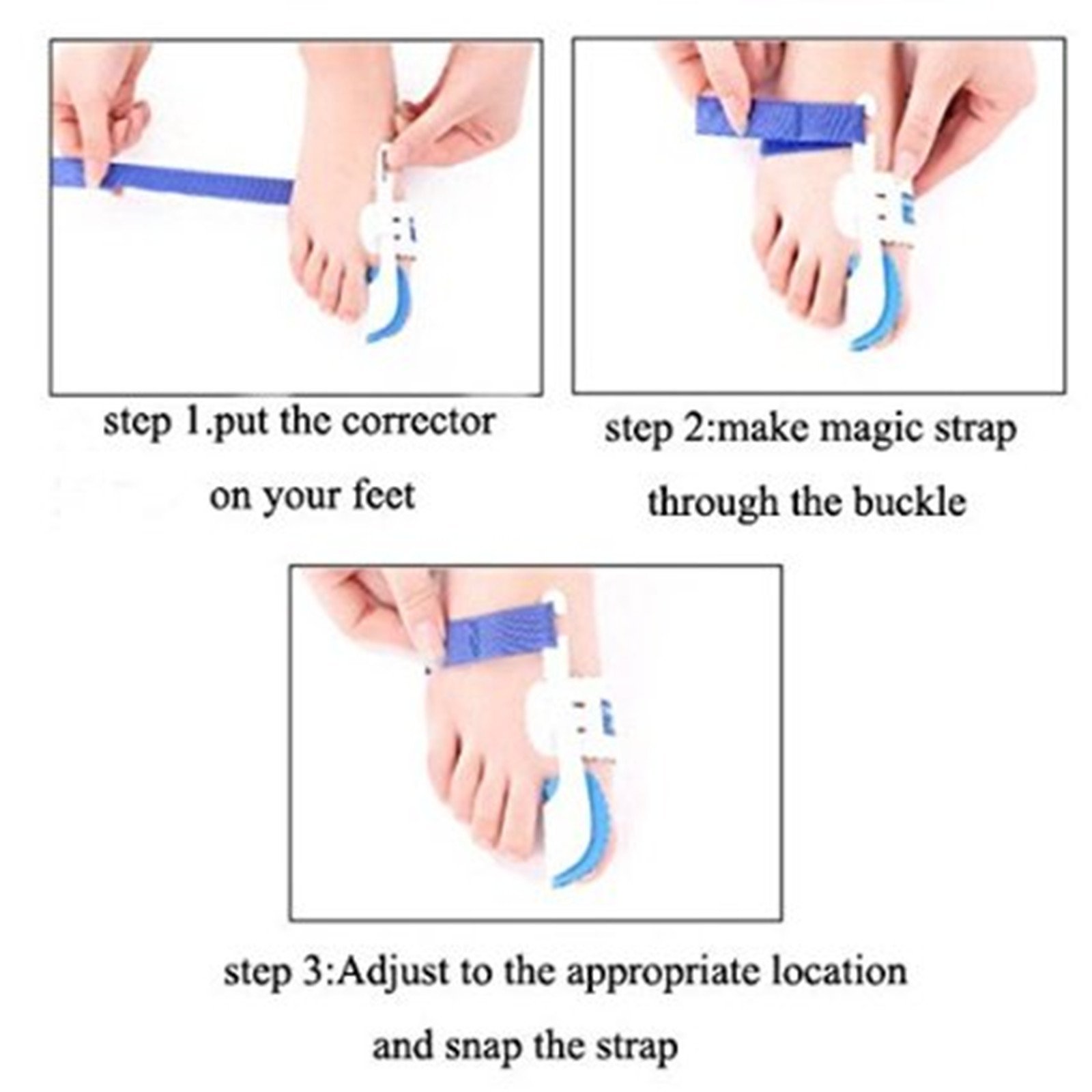 step 1.put the corrector on your feet

step 2:make magic strap through the buckle

step 3:Adjust to the appropriate location and snap the strap