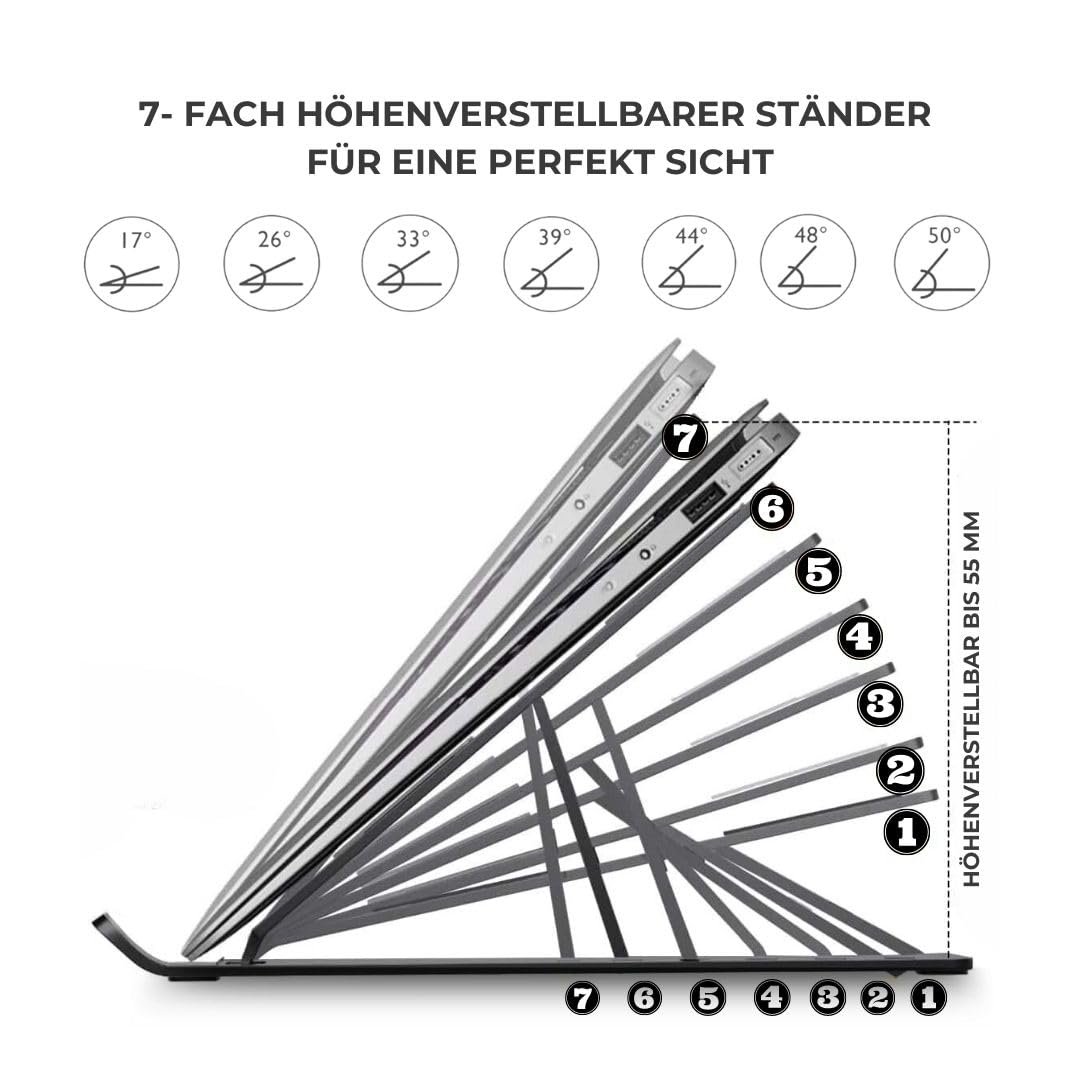 7- FACH HÖHENVERSTELLBARER STÄNDER FÜR EINE PERFEKT SICHT

17°

26°

33°

39°

44°

48°

50°

7

6

5

4

3

2

1

HÖHENVERSTELLBAR BIS 55 MM

7 6 5 4 3 2 1