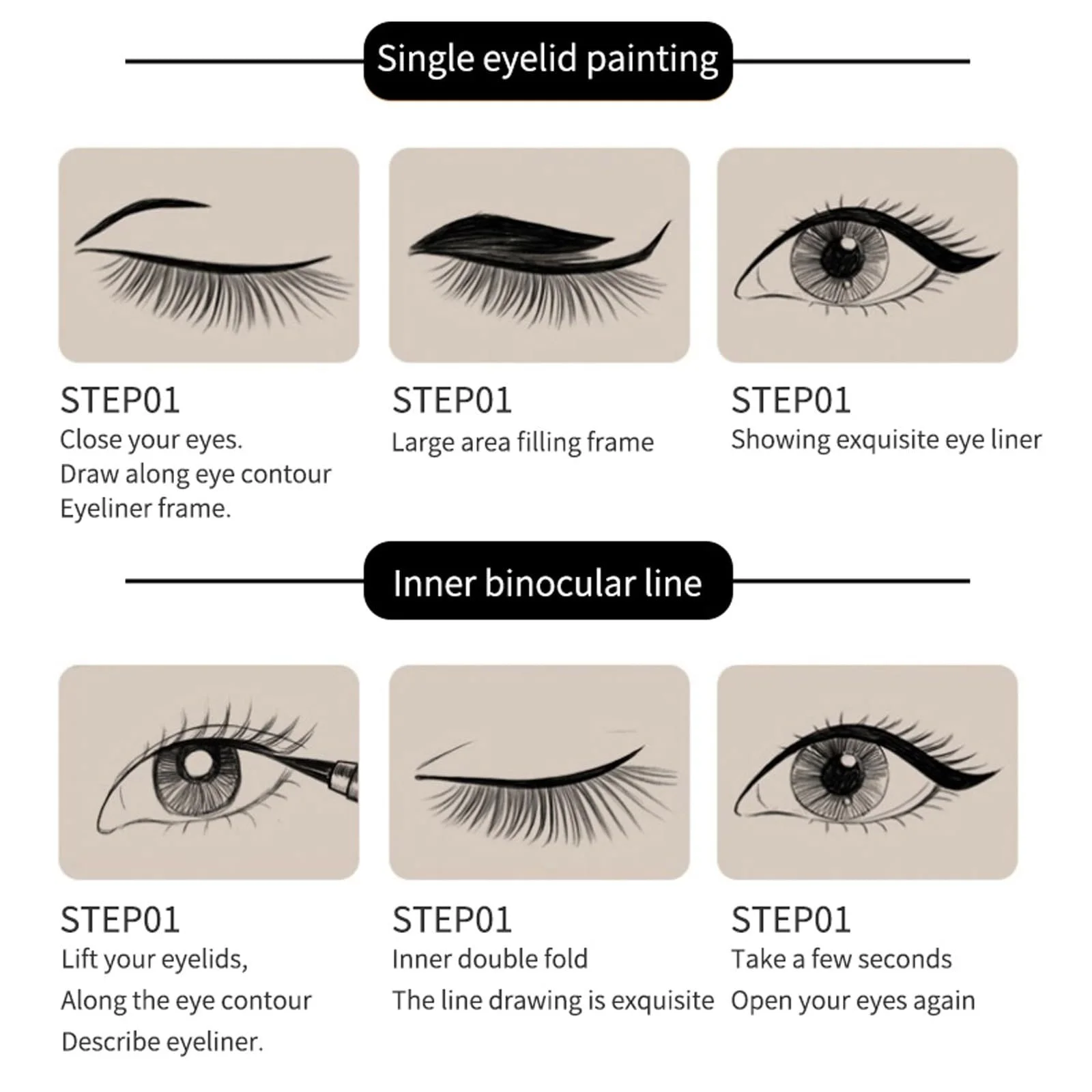 Single eyelid painting

STEP01
Close your eyes.
Draw along eye contour
Eyeliner frame.

STEP01
Large area filling frame

STEP01
Showing exquisite eye liner

Inner binocular line

STEP01
Lift your eyelids,
Along the eye contour
Describe eyeliner.

STEP01
Inner double fold
The line drawing is exquisite

STEP01
Take a few seconds
Open your eyes again