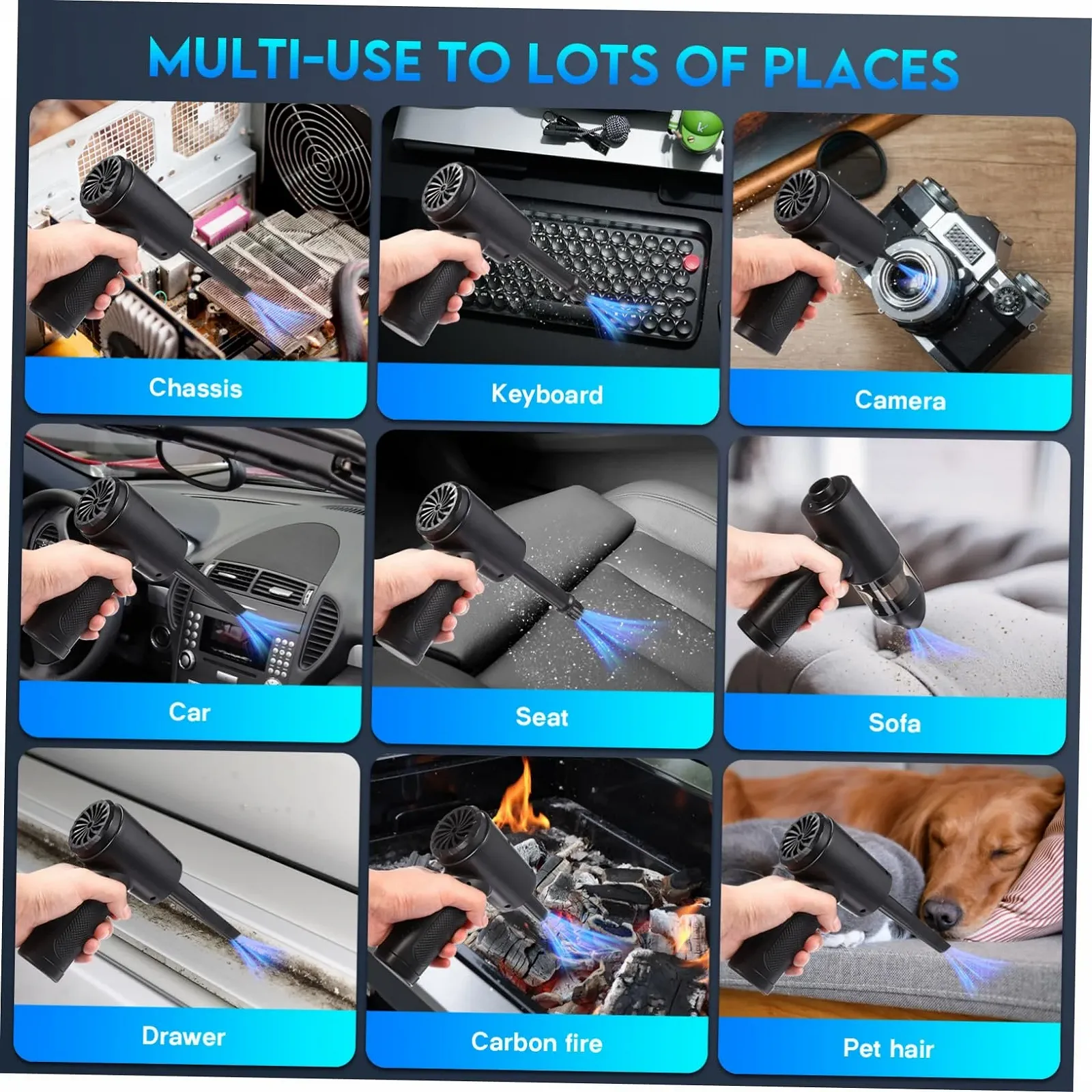 MULTI-USE TO LOTS OF PLACES

Chassis

Keyboard

Camera

Car

Seat

Sofa

Drawer

Carbon fire

Pet hair