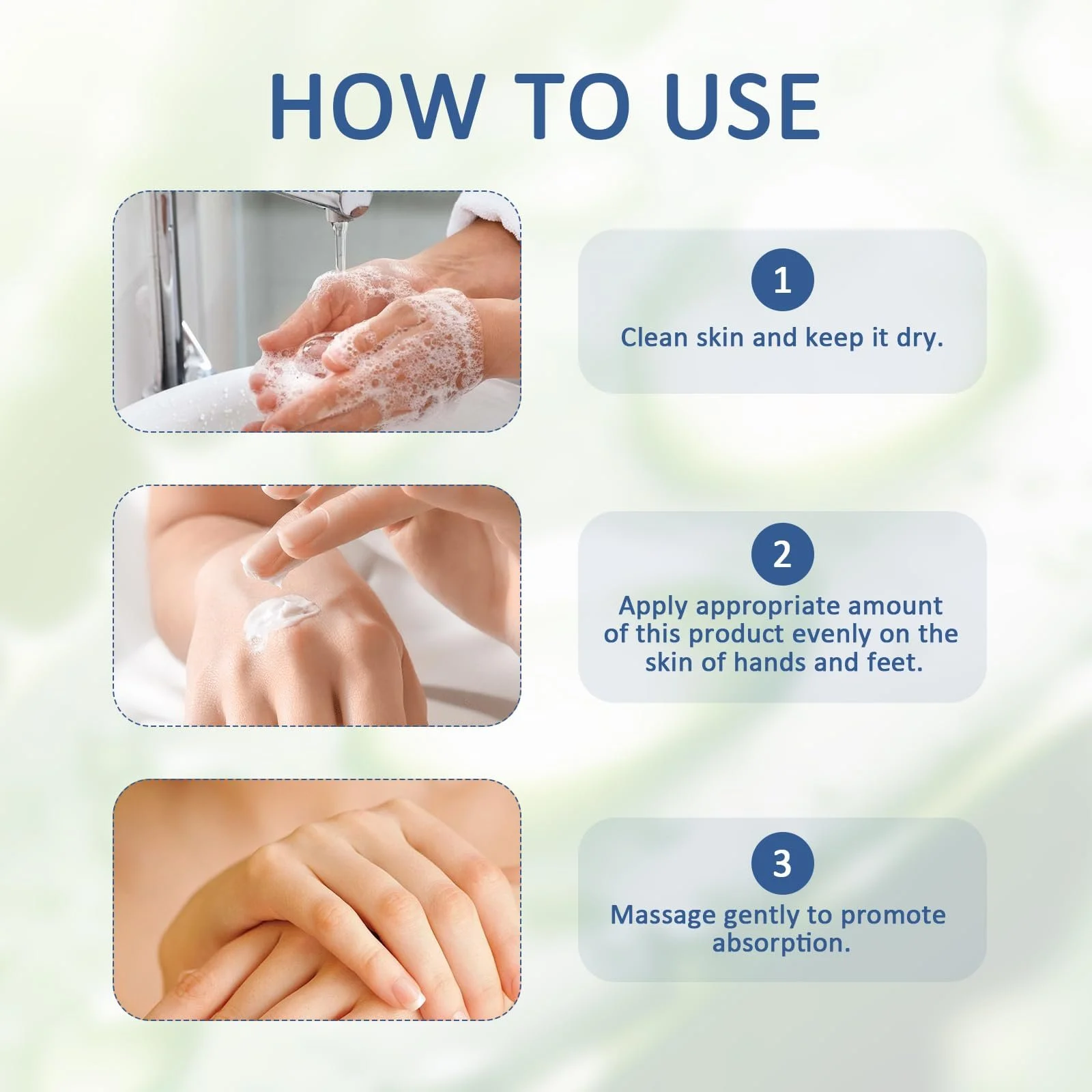 HOW TO USE

1

Clean skin and keep it dry.

2

Apply appropriate amount of this product evenly on the skin of hands and feet.

3

Massage gently to promote absorption.